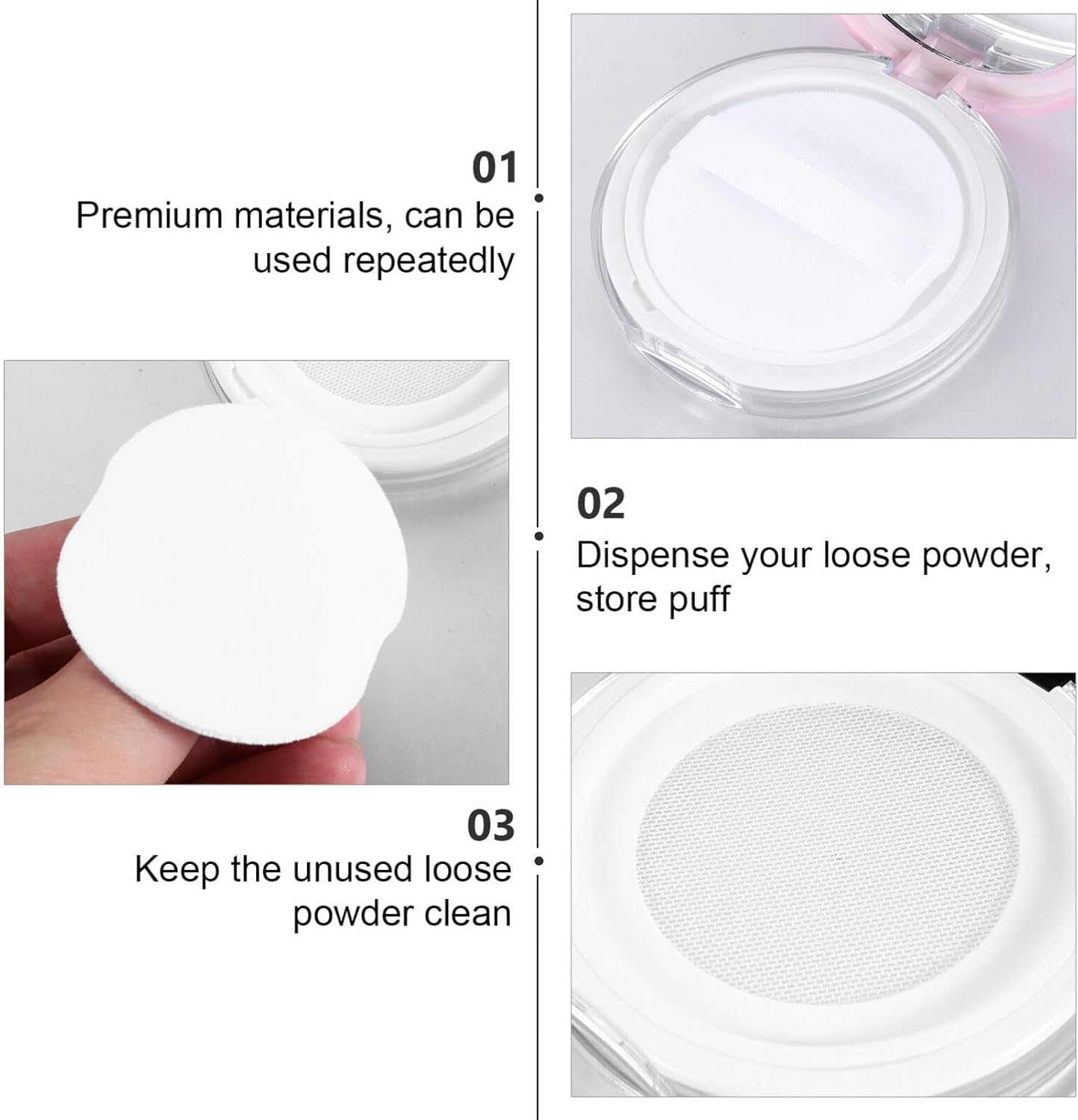 01
Premium materials, can be used repeatedly

02
Dispense your loose powder, store puff

03
Keep the unused loose powder clean