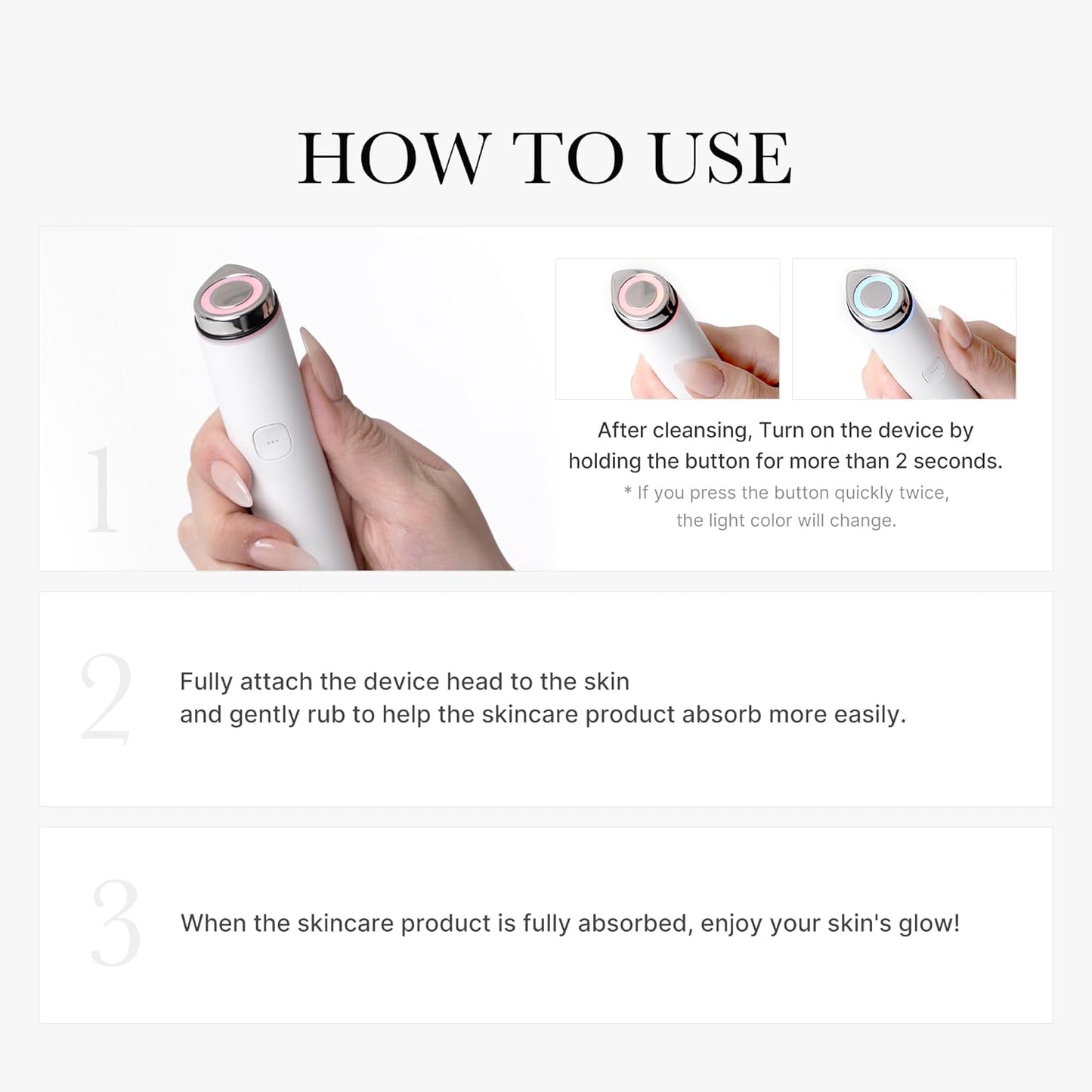 HOW TO USE

1

After cleansing, Turn on the device by holding the button for more than 2 seconds.
* If you press the button quickly twice, the light color will change.

2

Fully attach the device head to the skin
and gently rub to help the skincare product absorb more easily.

3

When the skincare product is fully absorbed, enjoy your skin's glow!