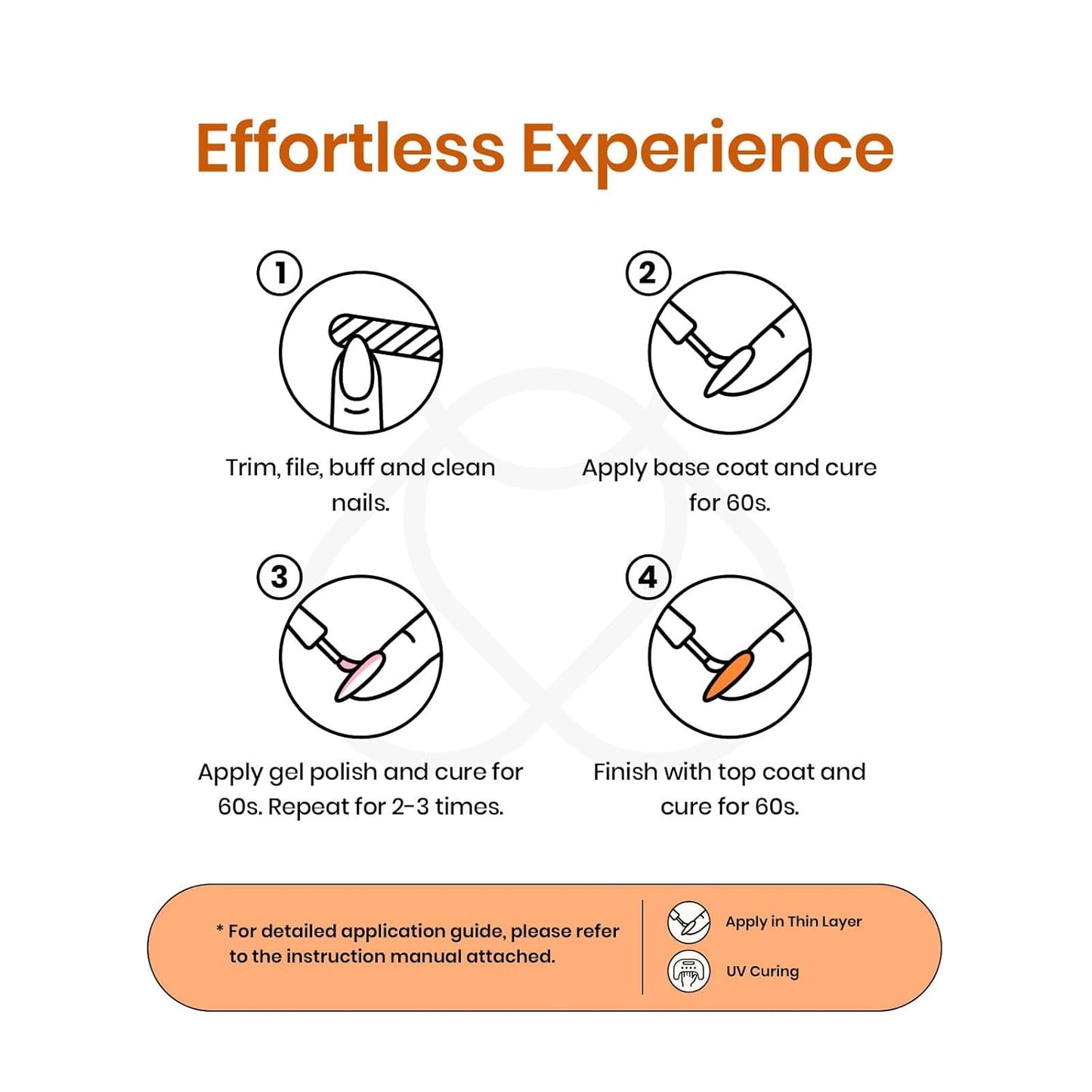 Effortless Experience

1
Trim, file, buff and clean nails.

2
Apply base coat and cure for 60s.

3
Apply gel polish and cure for 60s. Repeat for 2-3 times.

4
Finish with top coat and cure for 60s.

* For detailed application guide, please refer to the instruction manual attached.

Apply in Thin Layer

UV Curing