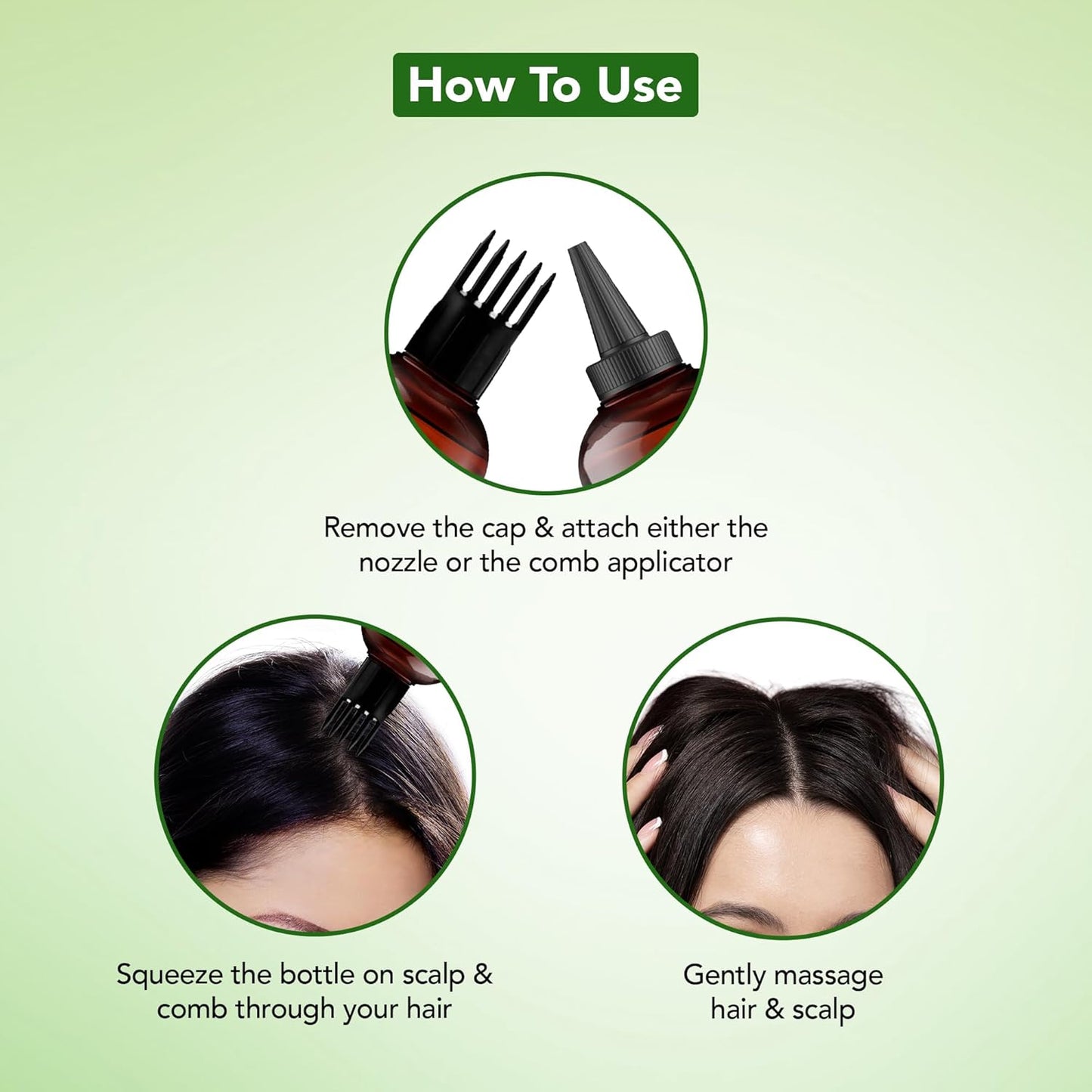 How To Use

Remove the cap & attach either the nozzle or the comb applicator

Squeeze the bottle on scalp & comb through your hair

Gently massage hair & scalp