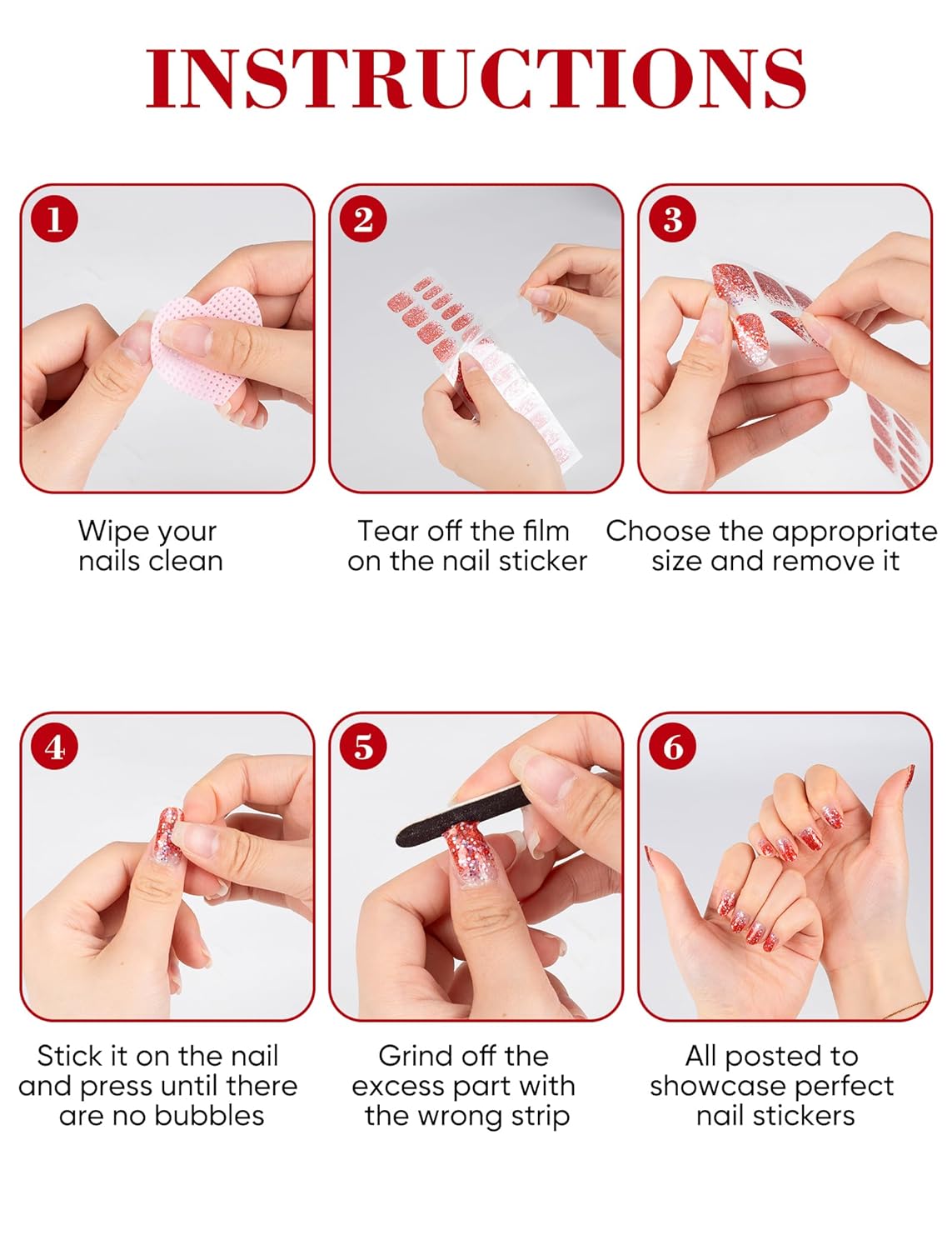 INSTRUCTIONS

1

Wipe your nails clean

2

Tear off the film on the nail sticker

3

Choose the appropriate size and remove it

4

Stick it on the nail and press until there are no bubbles

5

Grind off the excess part with the wrong strip

6

All posted to showcase perfect nail stickers