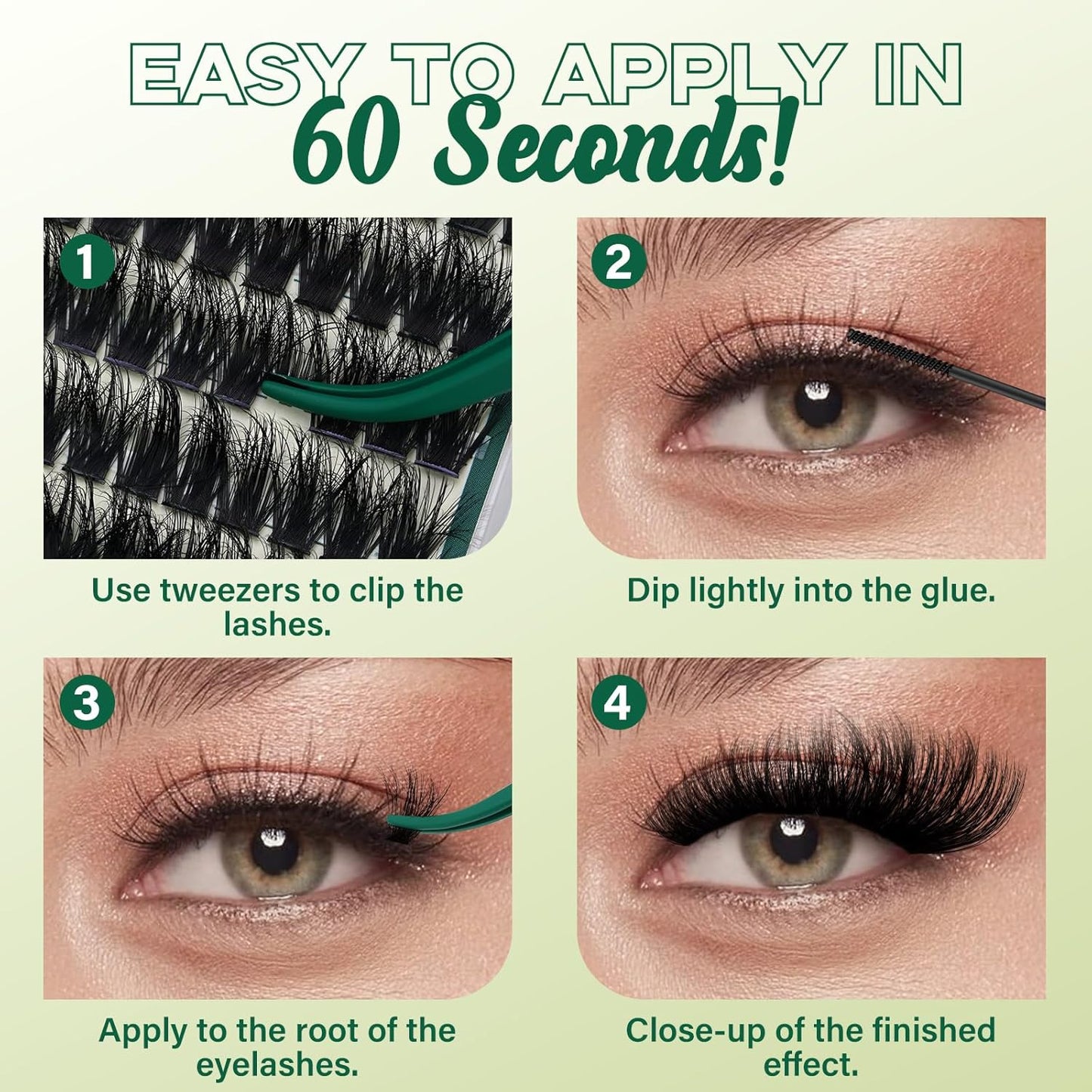 EASY TO APPLY IN
60 Seconds!

1

Use tweezers to clip the lashes.

2

Dip lightly into the glue.

3

Apply to the root of the eyelashes.

4

Close-up of the finished effect.