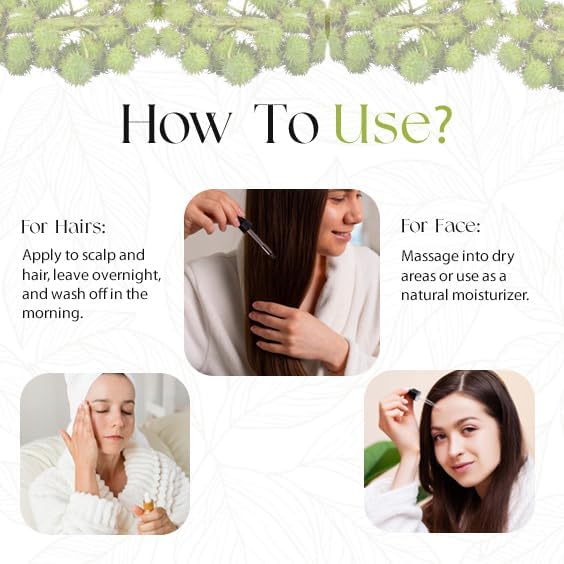 How To Use?

For Hairs:

Apply to scalp and hair, leave overnight, and wash off in the morning.

For Face:

Massage into dry areas or use as a natural moisturizer.