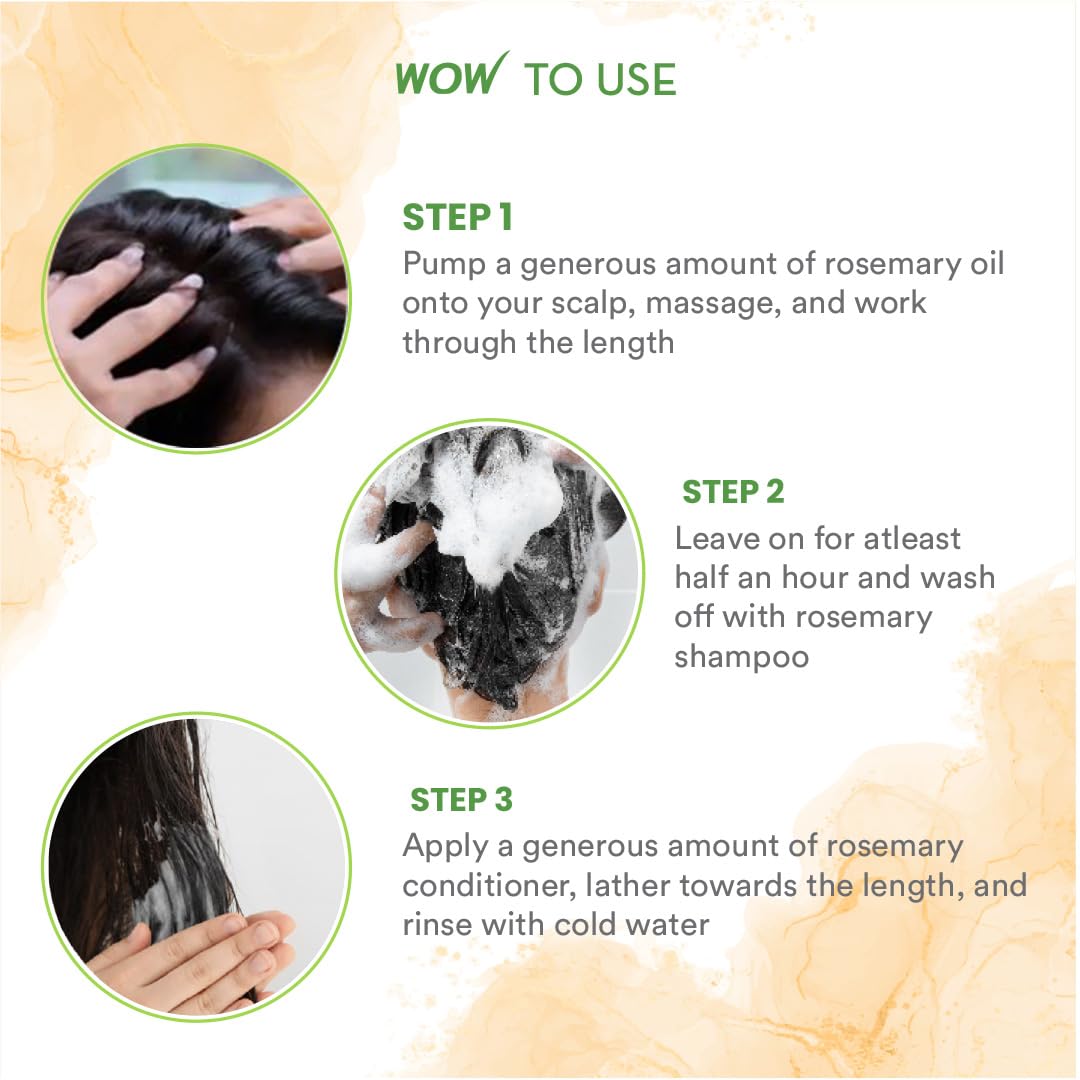 WOW TO USE

STEP 1
Pump a generous amount of rosemary oil onto your scalp, massage, and work through the length

STEP 2
Leave on for atleast half an hour and wash off with rosemary shampoo

STEP 3
Apply a generous amount of rosemary conditioner, lather towards the length, and rinse with cold water