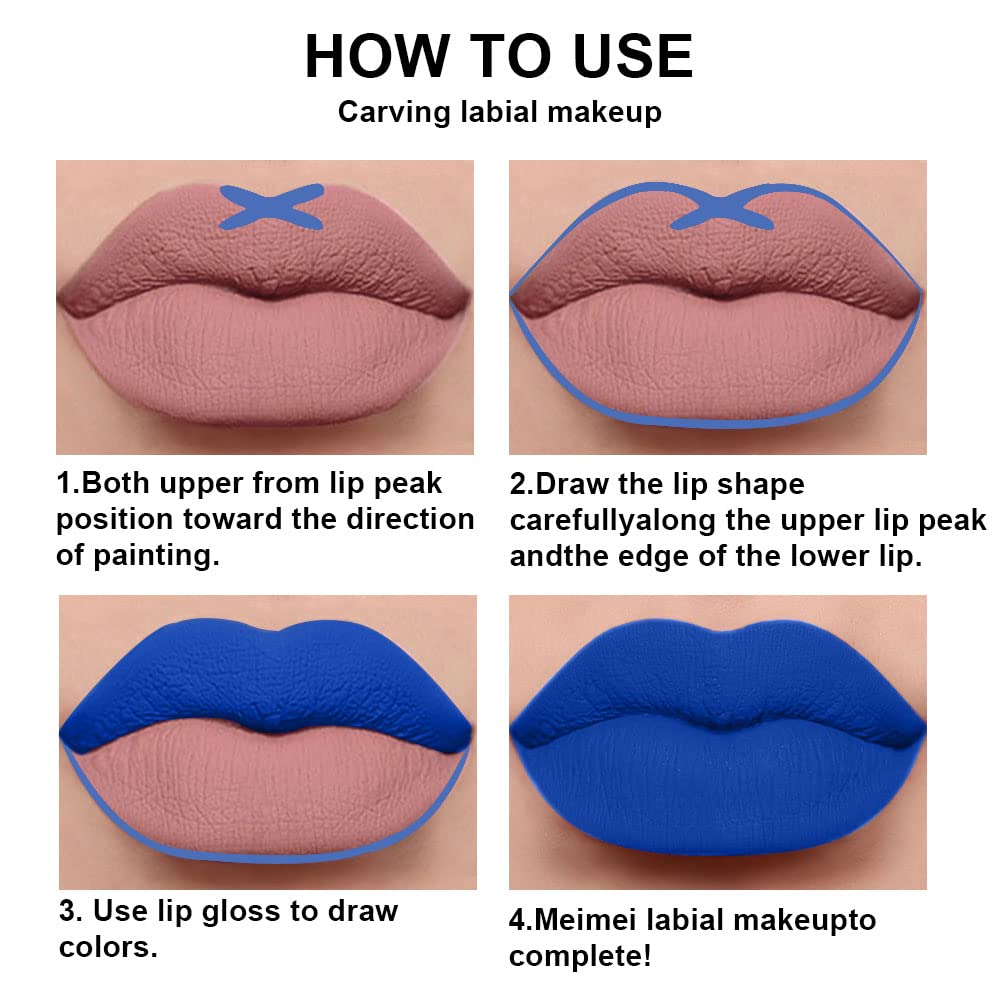 HOW TO USE
Carving labial makeup

1.Both upper from lip peak position toward the direction of painting.

2.Draw the lip shape carefullyalong the upper lip peak andthe edge of the lower lip.

3. Use lip gloss to draw colors.

4.Meimei labial makeupto complete!