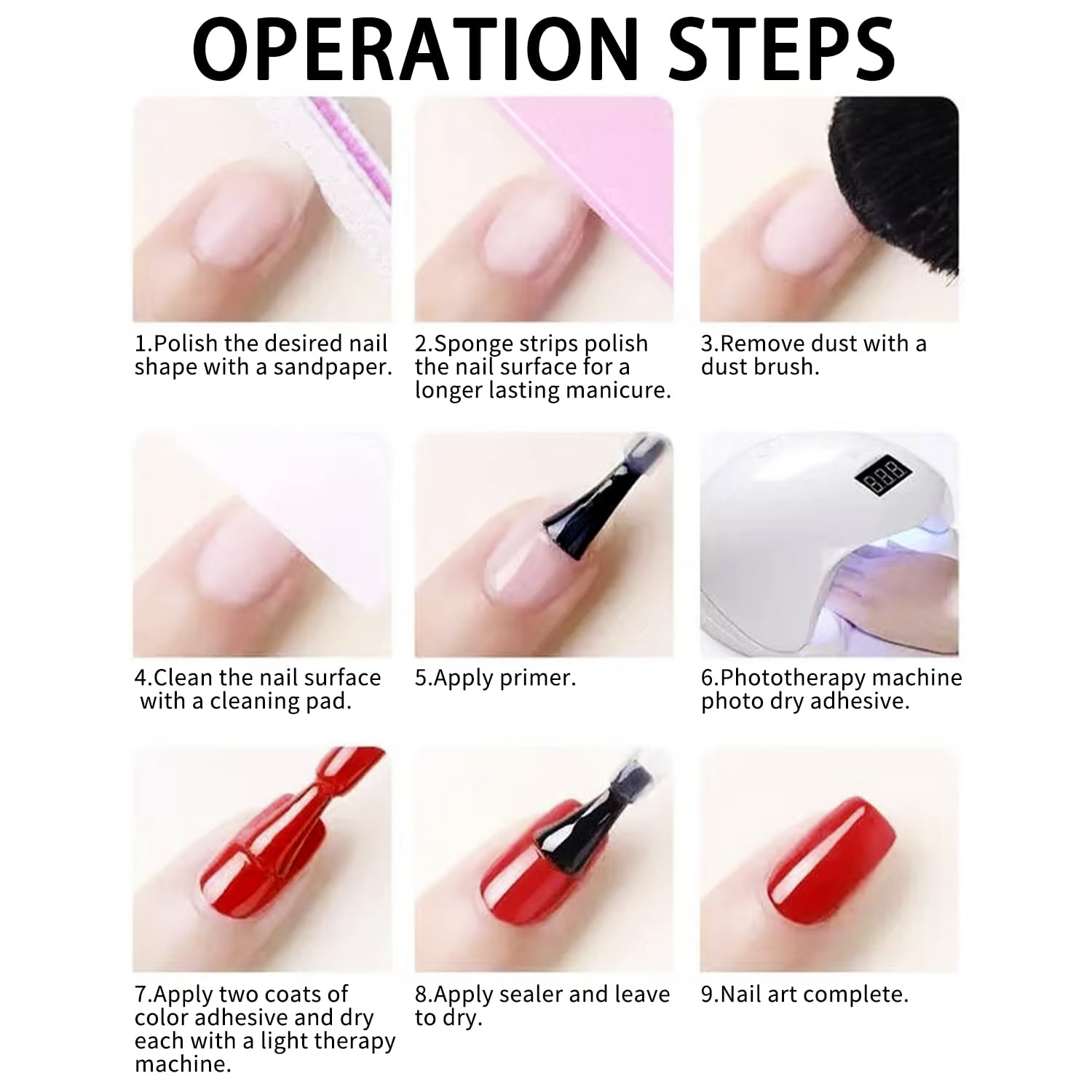 OPERATION STEPS

1.Polish the desired nail shape with a sandpaper.

2.Sponge strips polish the nail surface for a longer lasting manicure.

3.Remove dust with a dust brush.

4.Clean the nail surface with a cleaning pad.

5.Apply primer.

6.Phototherapy machine photo dry adhesive.

7.Apply two coats of color adhesive and dry each with a light therapy machine.

8.Apply sealer and leave to dry.

9.Nail art complete.