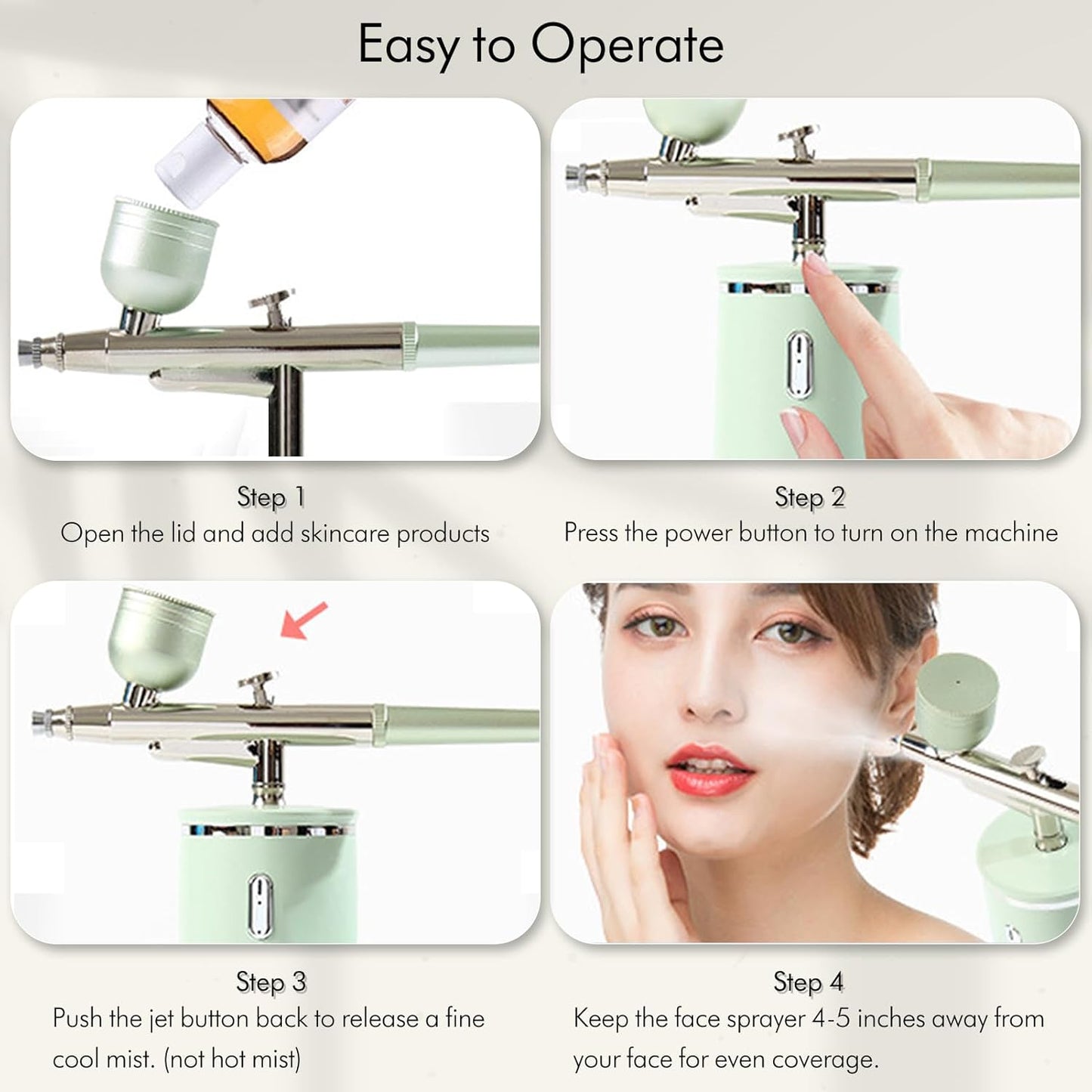 Easy to Operate

Step 1
Open the lid and add skincare products

Step 2
Press the power button to turn on the machine

Step 3
Push the jet button back to release a fine cool mist. (not hot mist)

Step 4
Keep the face sprayer 4-5 inches away from your face for even coverage.