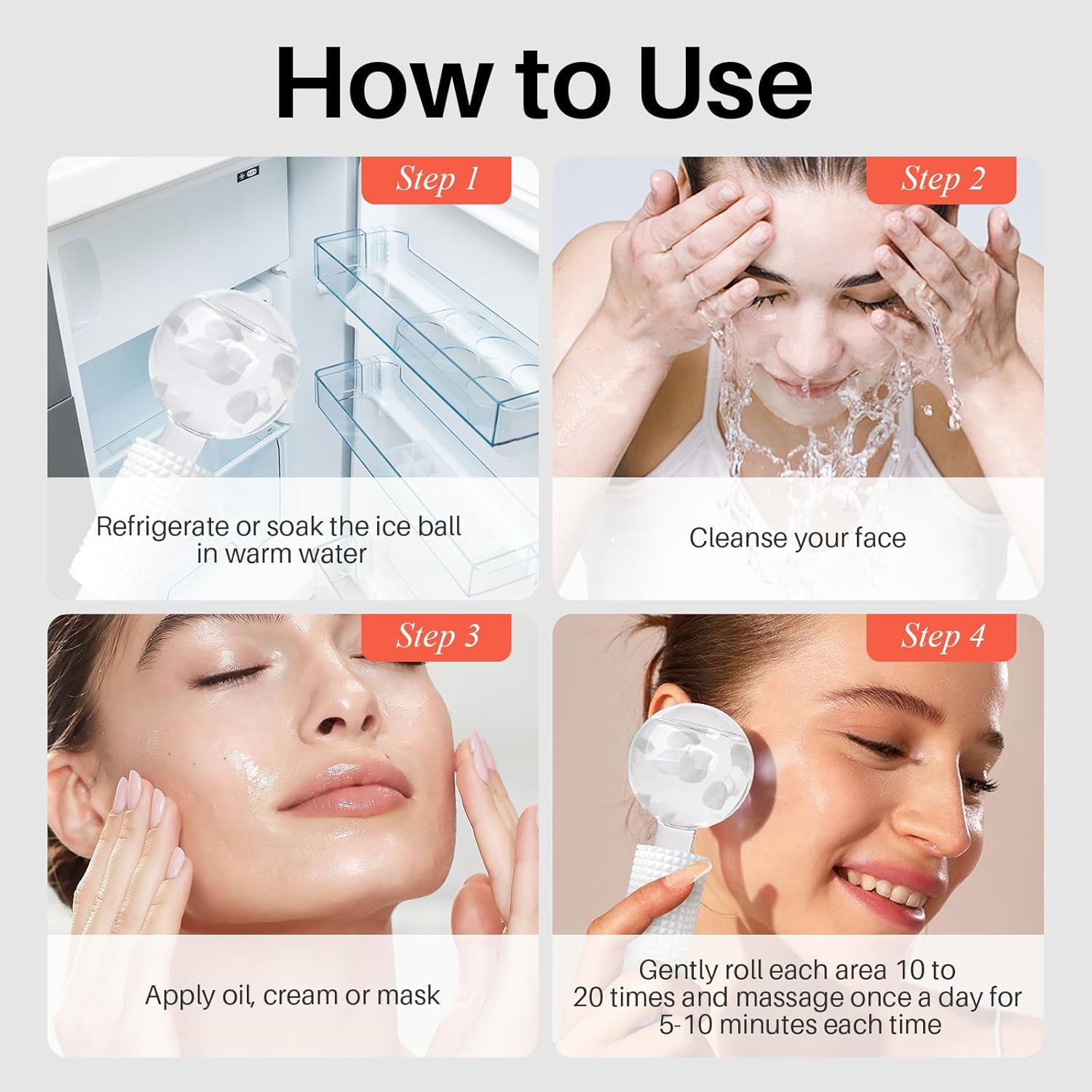 How to Use

Step 1

Refrigerate or soak the ice ball in warm water

Step 2

Cleanse your face

Step 3

Apply oil, cream or mask

Step 4

Gently roll each area 10 to 20 times and massage once a day for 5-10 minutes each time