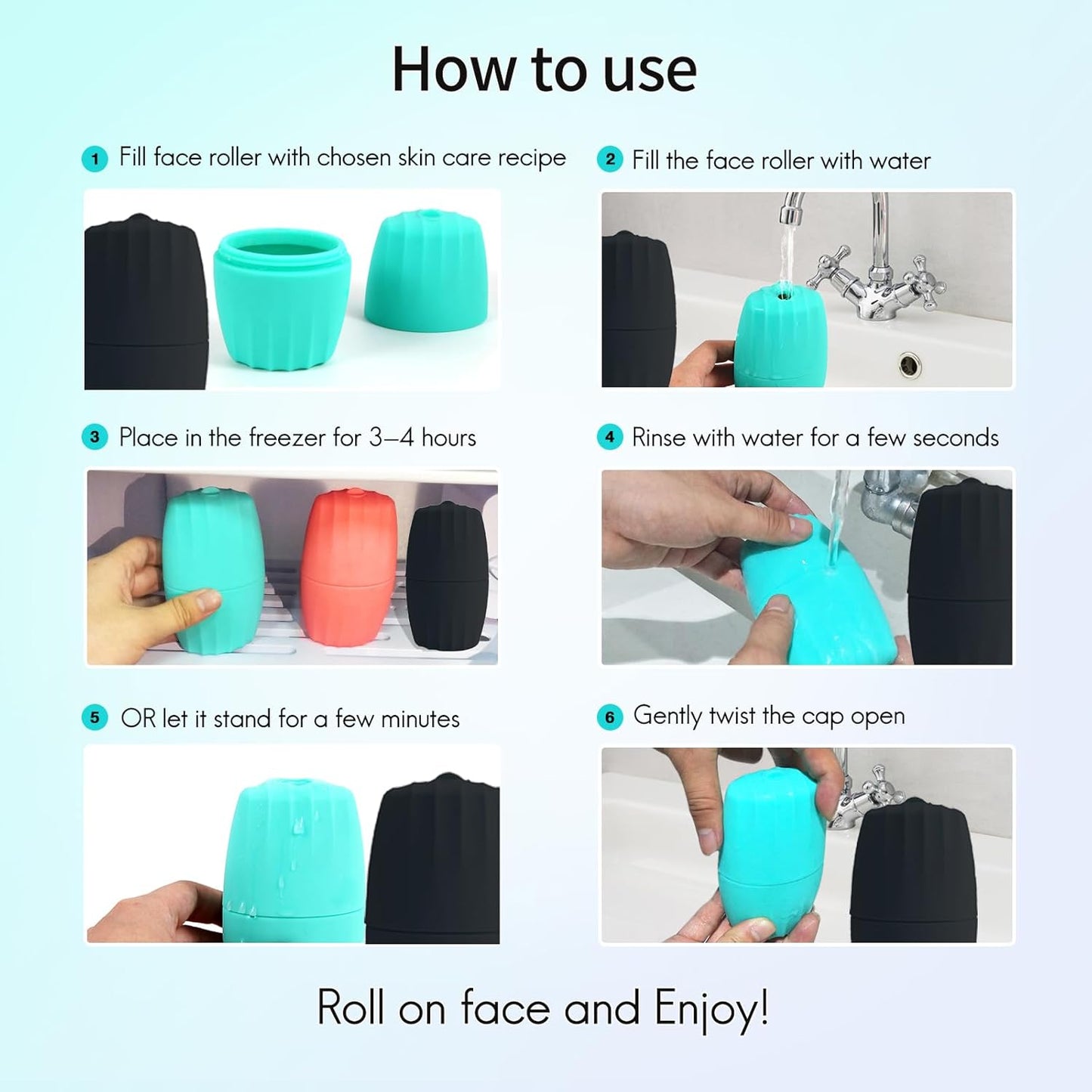 How to use

1 Fill face roller with chosen skin care recipe

2 Fill the face roller with water

3 Place in the freezer for 3–4 hours

4 Rinse with water for a few seconds

5 OR let it stand for a few minutes

6 Gently twist the cap open

Roll on face and Enjoy!