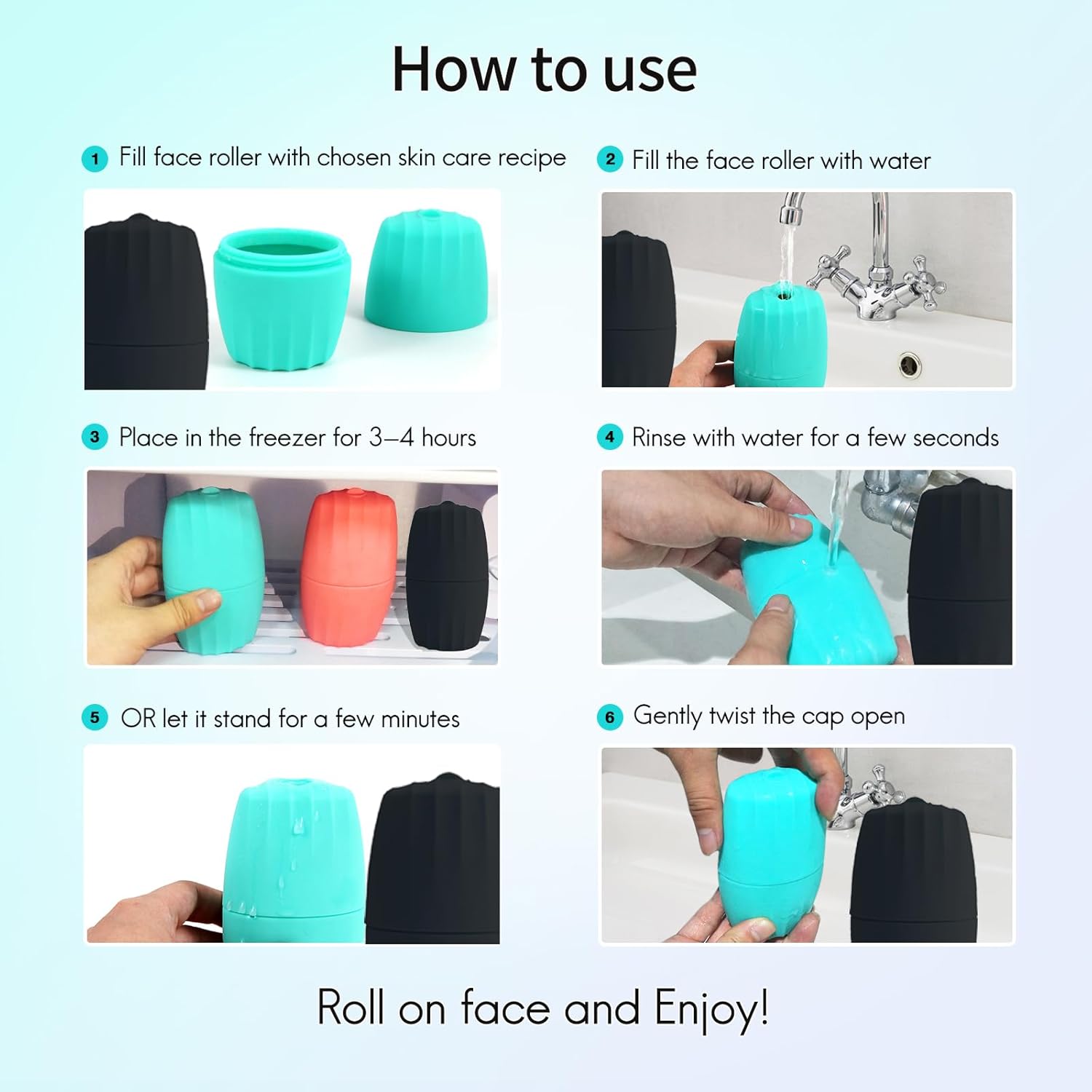 How to use

1 Fill face roller with chosen skin care recipe

2 Fill the face roller with water

3 Place in the freezer for 3–4 hours

4 Rinse with water for a few seconds

5 OR let it stand for a few minutes

6 Gently twist the cap open

Roll on face and Enjoy!