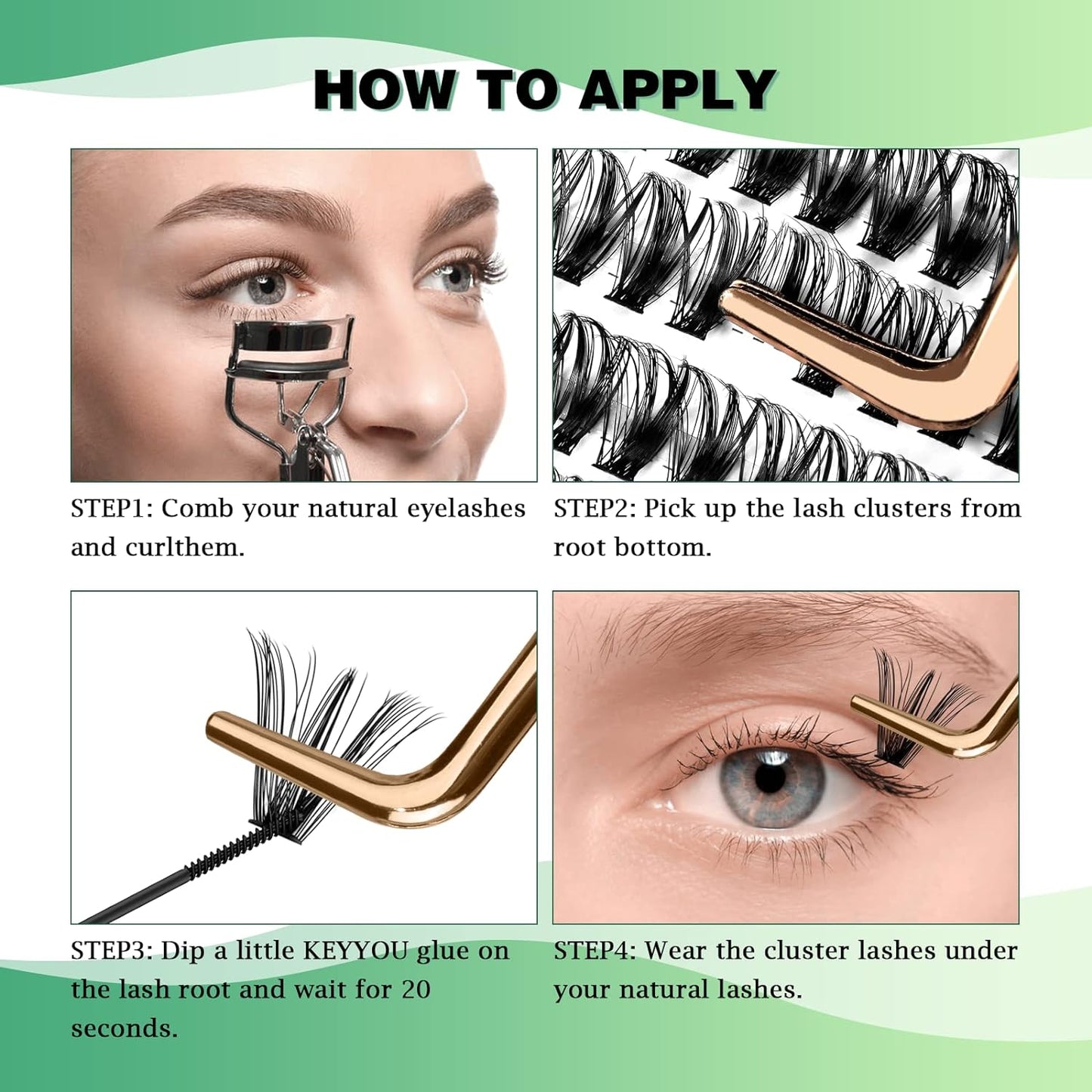 HOW TO APPLY

STEP1: Comb your natural eyelashes and curlthem.

STEP2: Pick up the lash clusters from root bottom.

STEP3: Dip a little KEYYOU glue on the lash root and wait for 20 seconds.

STEP4: Wear the cluster lashes under your natural lashes.