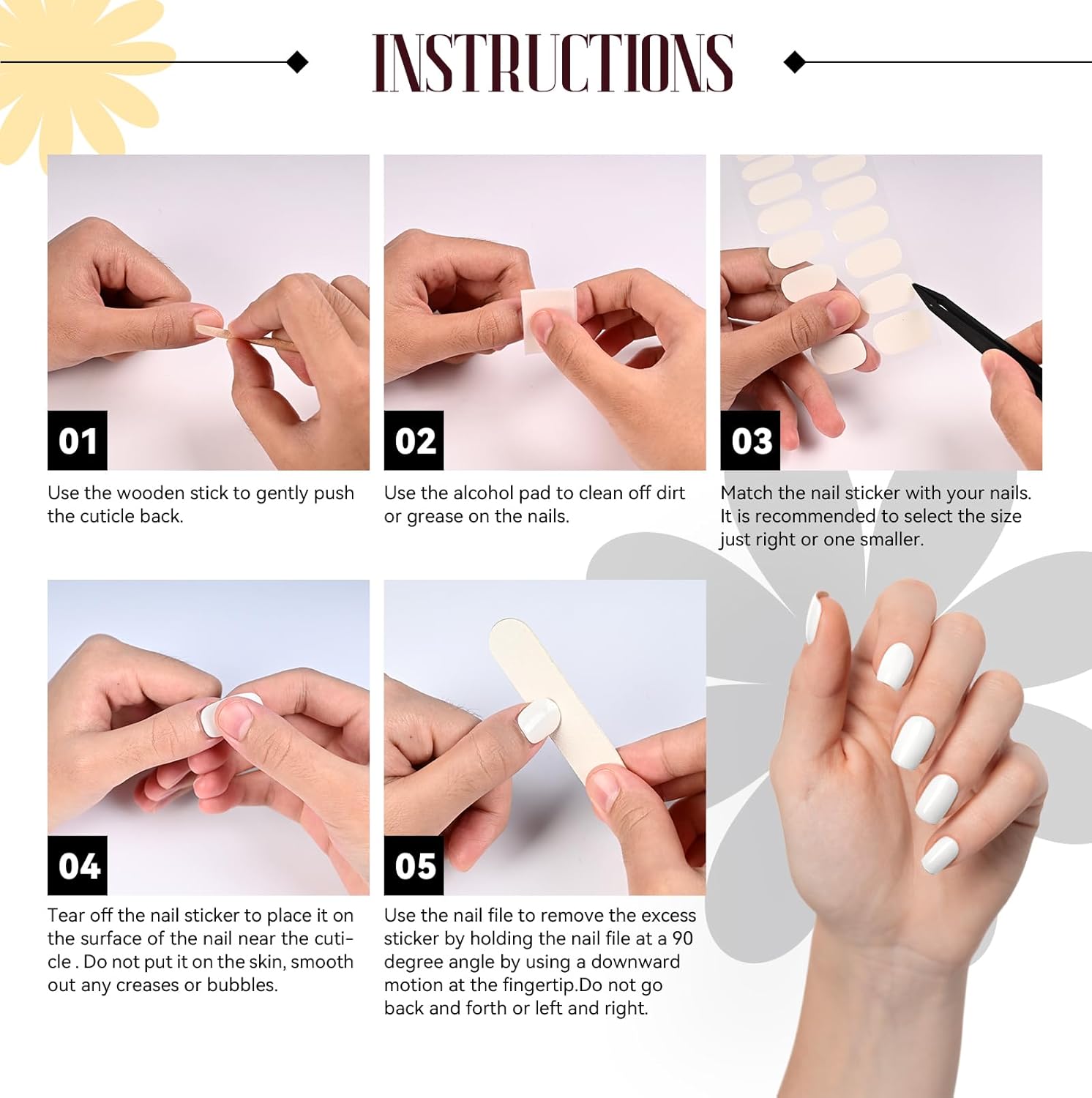 INSTRUCTIONS

01

Use the wooden stick to gently push the cuticle back.

02

Use the alcohol pad to clean off dirt or grease on the nails.

03

Match the nail sticker with your nails. It is recommended to select the size just right or one smaller.

04

Tear off the nail sticker to place it on the surface of the nail near the cuticle . Do not put it on the skin, smooth out any creases or bubbles.

05

Use the nail file to remove the excess sticker by holding the nail file at a 90 degree angle by using a downward motion at the fingertip.Do not go back and forth or left and right.