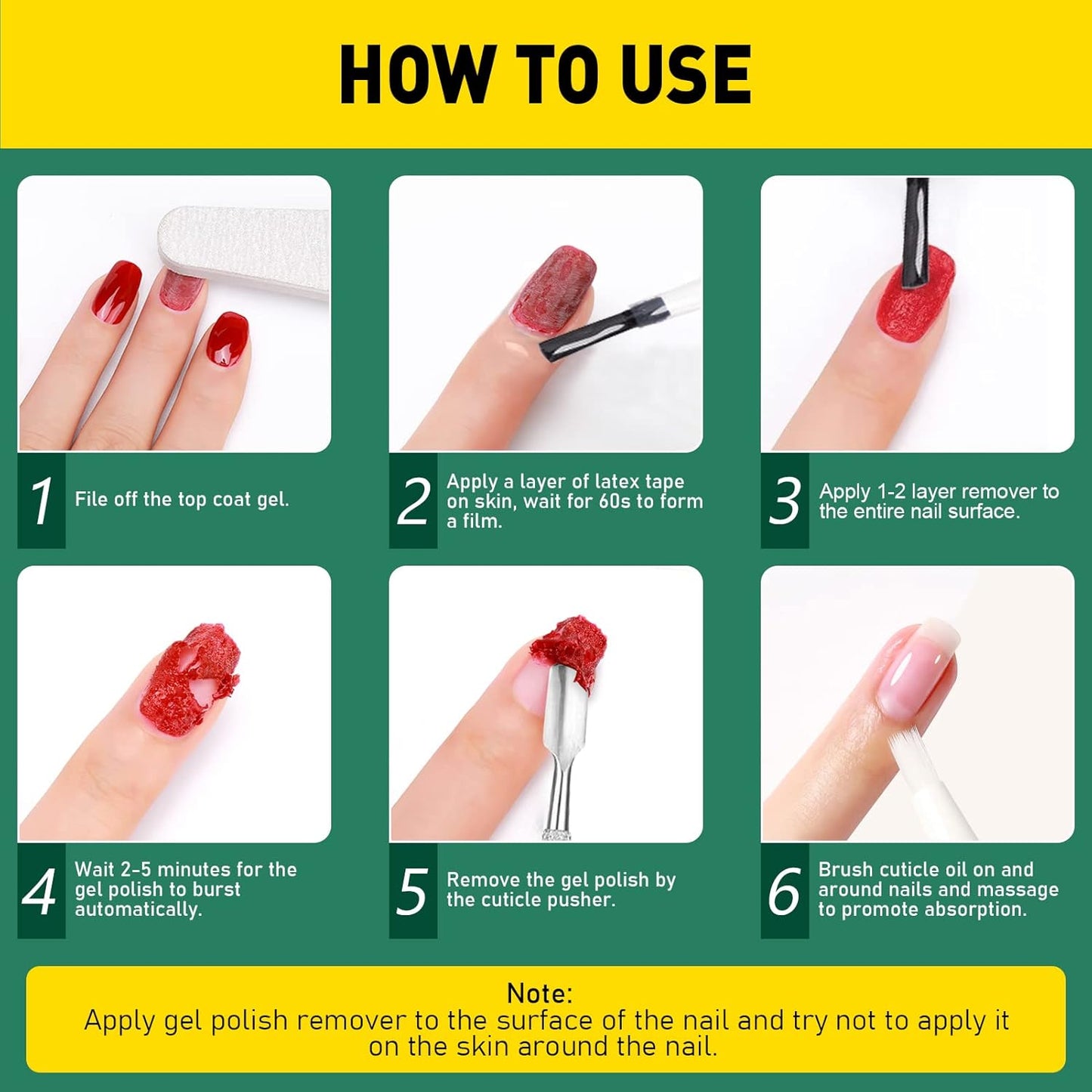 HOW TO USE

1 File off the top coat gel.

2 Apply a layer of latex tape on skin, wait for 60s to form a film.

3 Apply 1-2 layer remover to the entire nail surface.

4 Wait 2-5 minutes for the gel polish to burst automatically.

5 Remove the gel polish by the cuticle pusher.

6 Brush cuticle oil on and around nails and massage to promote absorption.

Note:
Apply gel polish remover to the surface of the nail and try not to apply it on the skin around the nail.