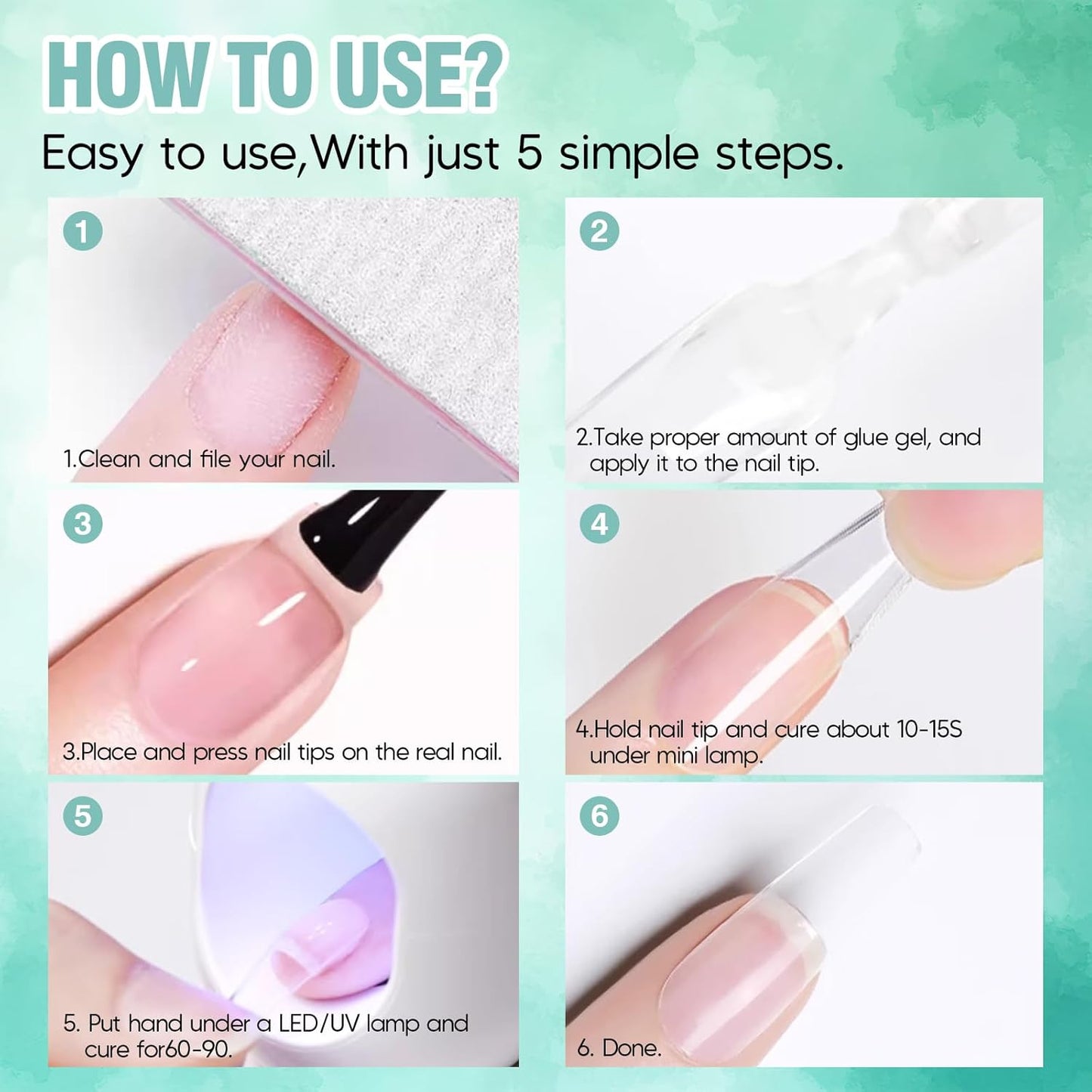 HOW TO USE?

Easy to use,With just 5 simple steps.

1

1.Clean and file your nail.

2

2.Take proper amount of glue gel, and apply it to the nail tip.

3

3.Place and press nail tips on the real nail.

4

4.Hold nail tip and cure about 10-15S under mini lamp.

5

5. Put hand under a LED/UV lamp and cure for60-90.

6

6. Done.