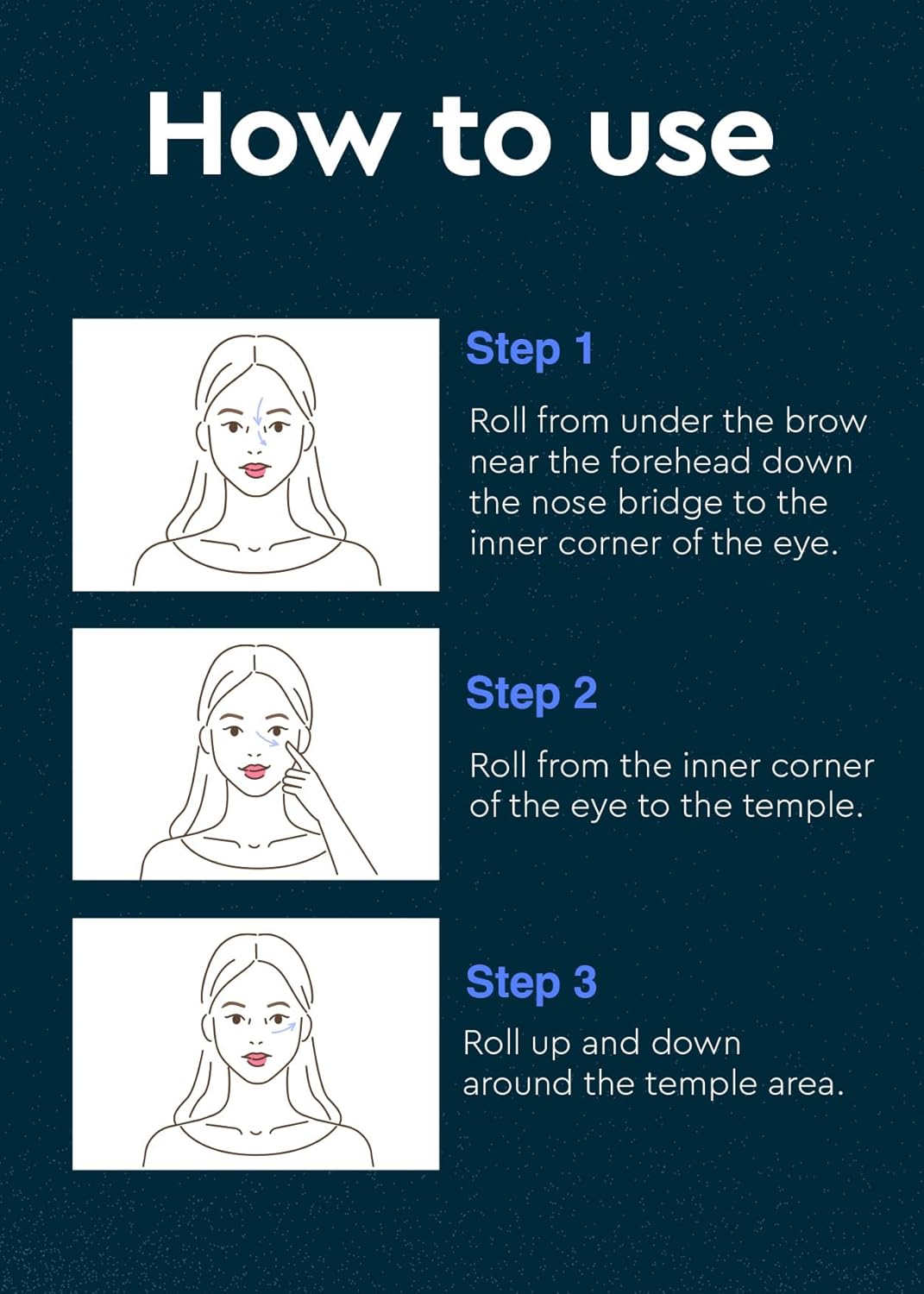 How to use

Step 1

Roll from under the brow near the forehead down the nose bridge to the inner corner of the eye.

Step 2

Roll from the inner corner of the eye to the temple.

Step 3

Roll up and down around the temple area.