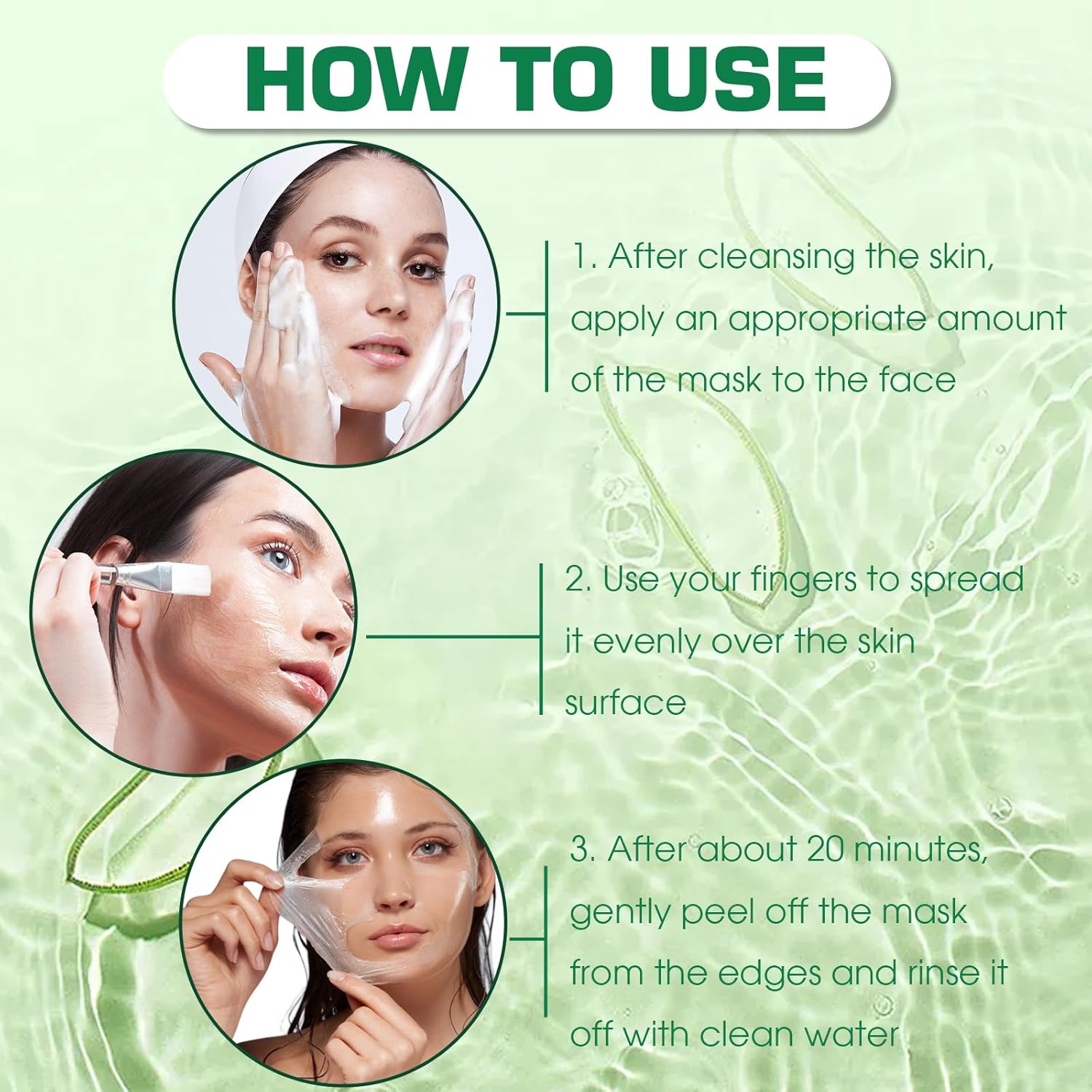 HOW TO USE

1. After cleansing the skin, apply an appropriate amount of the mask to the face

2. Use your fingers to spread it evenly over the skin surface

3. After about 20 minutes, gently peel off the mask from the edges and rinse it off with clean water