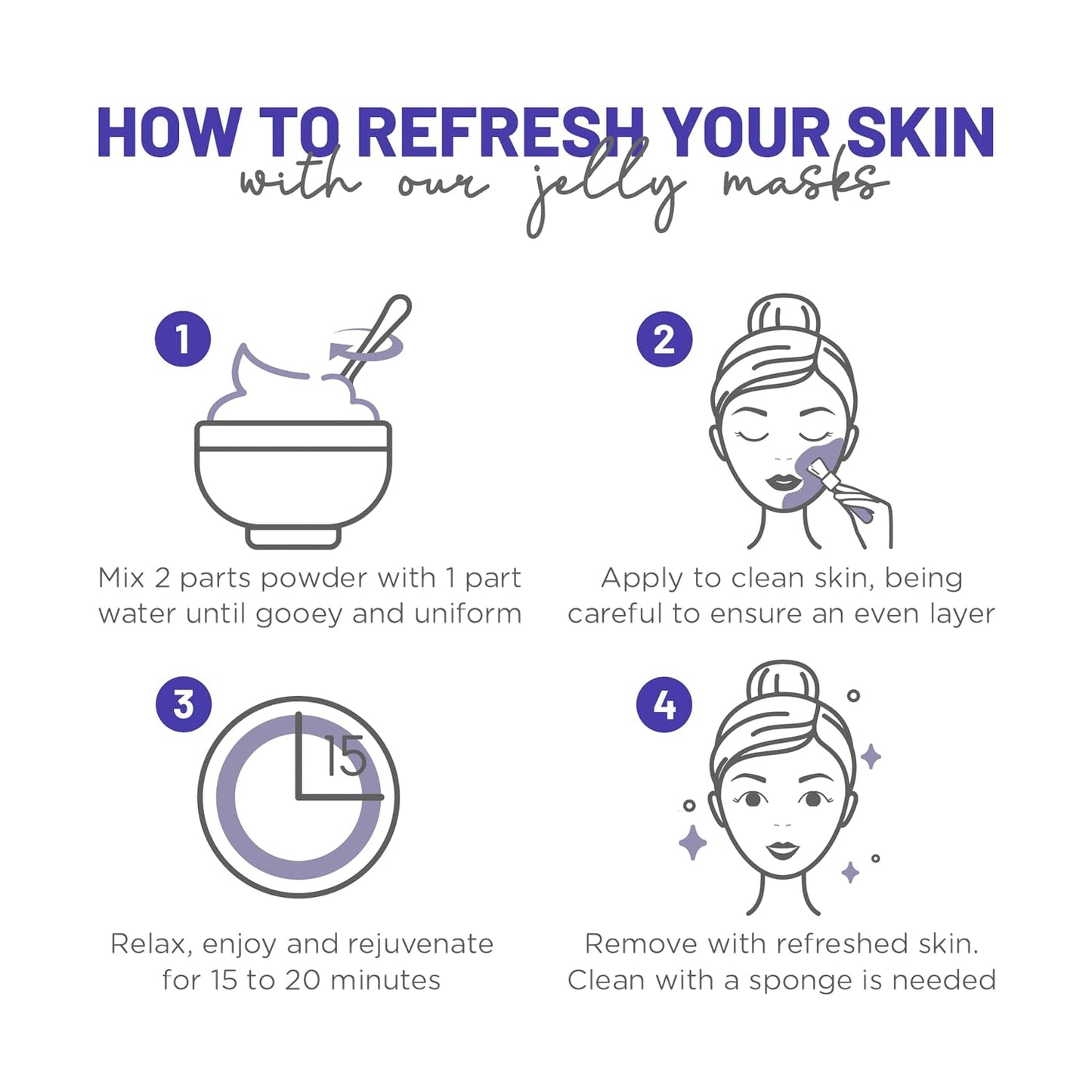 HOW TO REFRESH YOUR SKIN
with our jelly masks

1

Mix 2 parts powder with 1 part water until gooey and uniform

2

Apply to clean skin, being careful to ensure an even layer

3

15

Relax, enjoy and rejuvenate for 15 to 20 minutes

4

Remove with refreshed skin. Clean with a sponge is needed