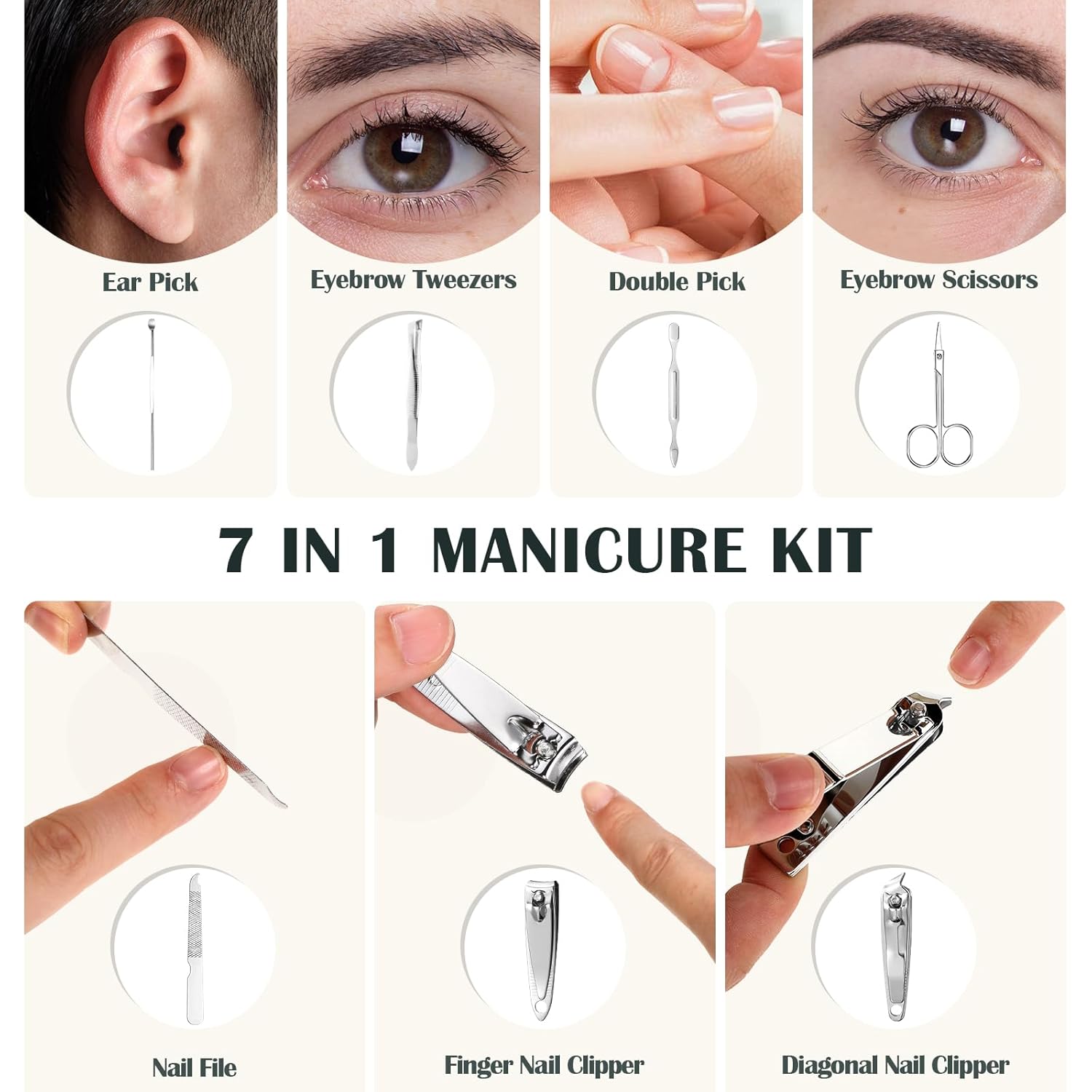 Ear Pick

Eyebrow Tweezers

Double Pick

Eyebrow Scissors

7 IN 1 MANICURE KIT

Nail File

Finger Nail Clipper

Diagonal Nail Clipper