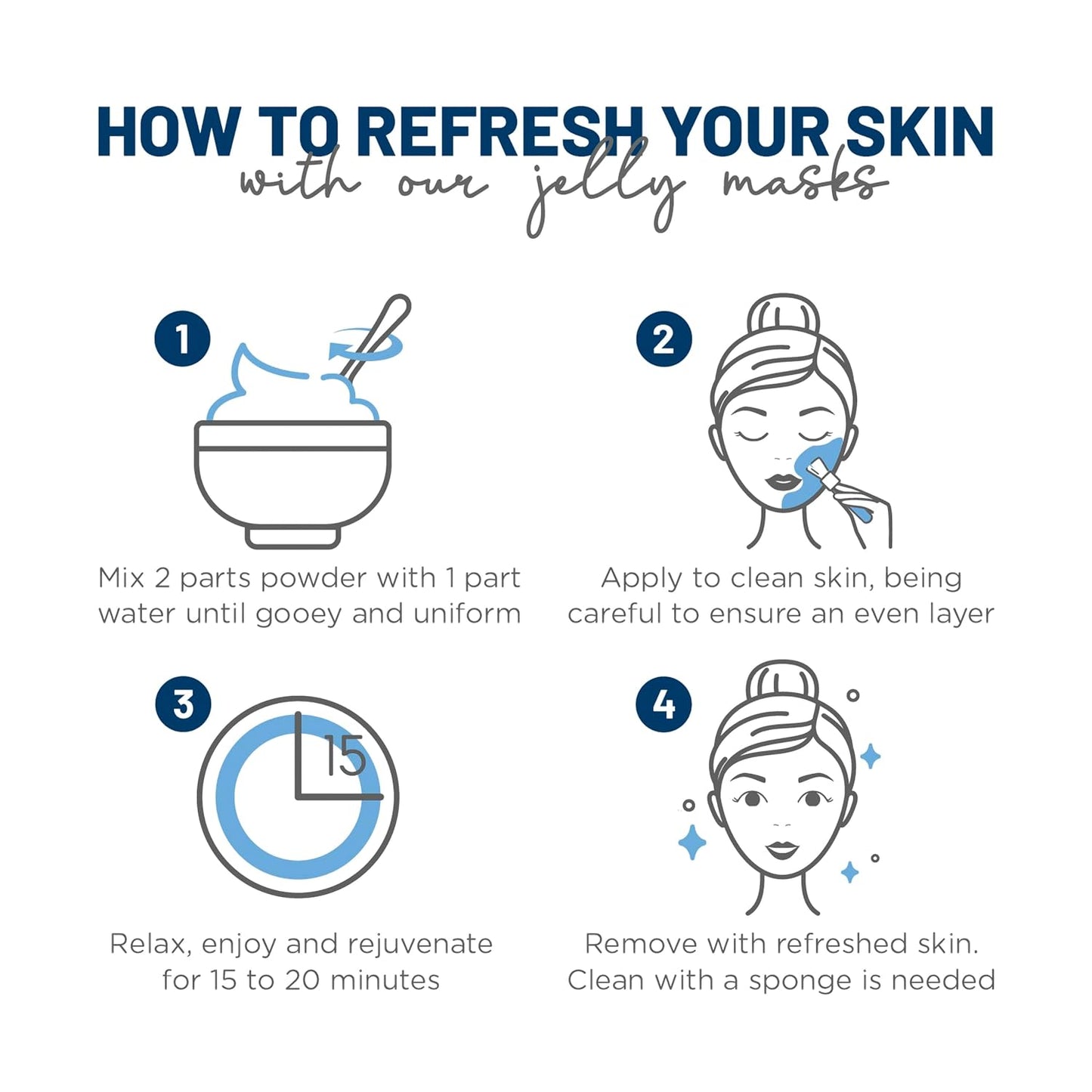 HOW TO REFRESH YOUR SKIN
with our jelly masks

1

Mix 2 parts powder with 1 part water until gooey and uniform

2

Apply to clean skin, being careful to ensure an even layer

3

15

Relax, enjoy and rejuvenate for 15 to 20 minutes

4

Remove with refreshed skin. Clean with a sponge is needed