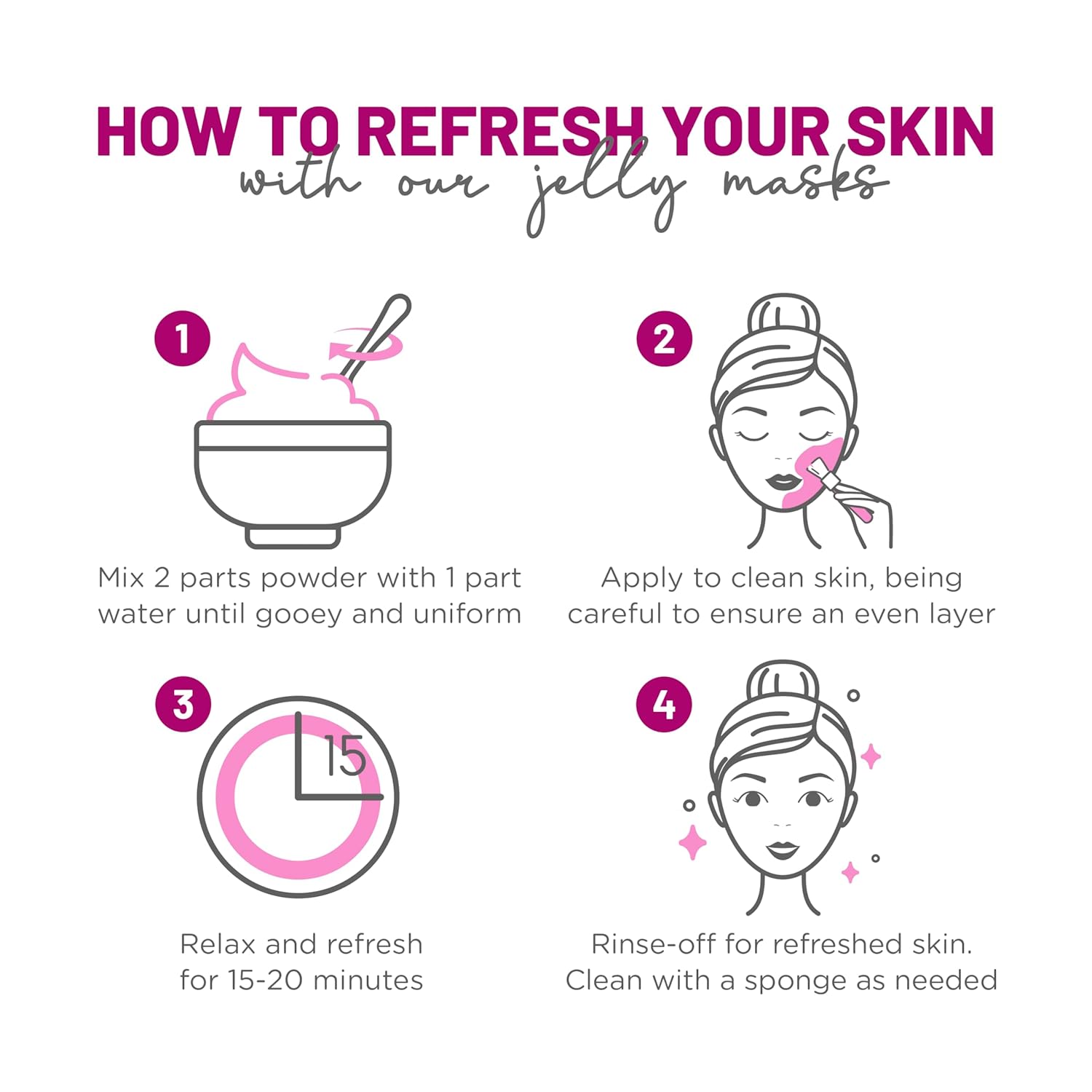 HOW TO REFRESH YOUR SKIN
with our jelly masks

1
Mix 2 parts powder with 1 part water until gooey and uniform

2
Apply to clean skin, being careful to ensure an even layer

3
15
Relax and refresh for 15-20 minutes

4
Rinse-off for refreshed skin. Clean with a sponge as needed