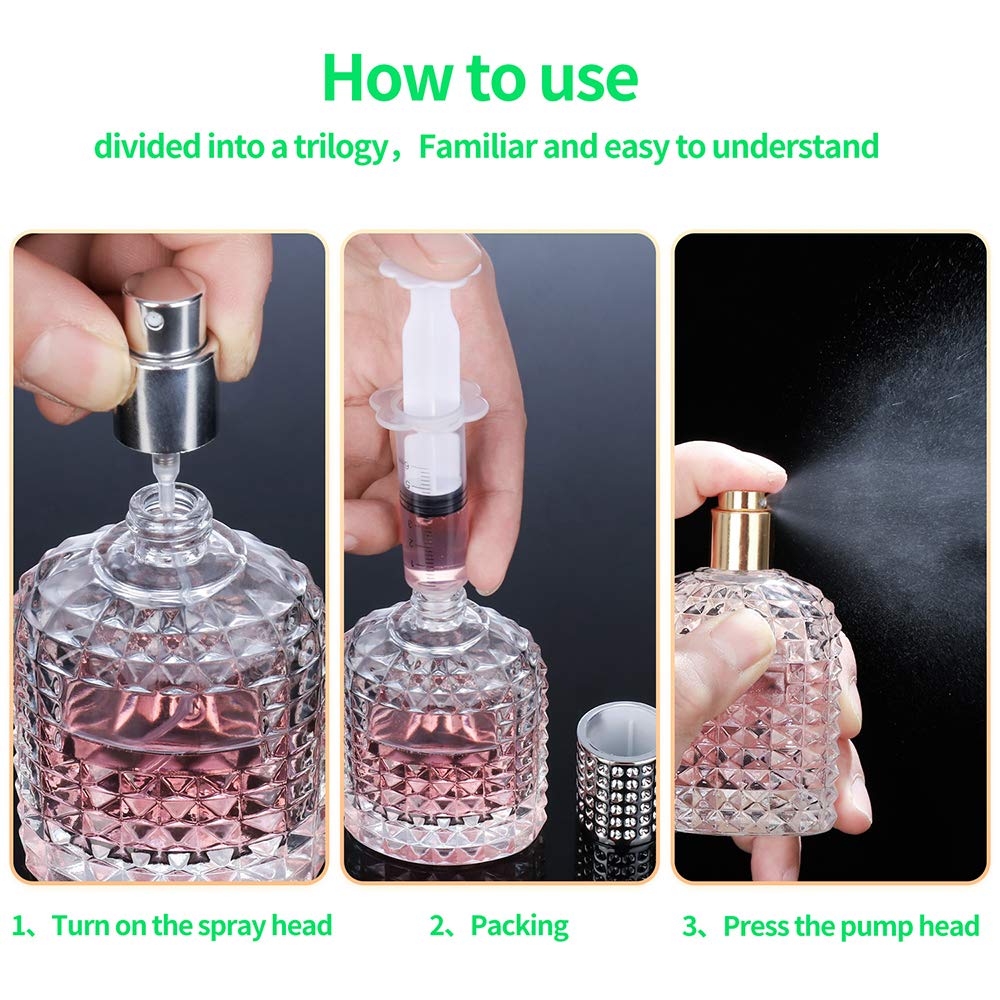 How to use

divided into a trilogy，Familiar and easy to understand

1、Turn on the spray head

2、Packing

3、Press the pump head