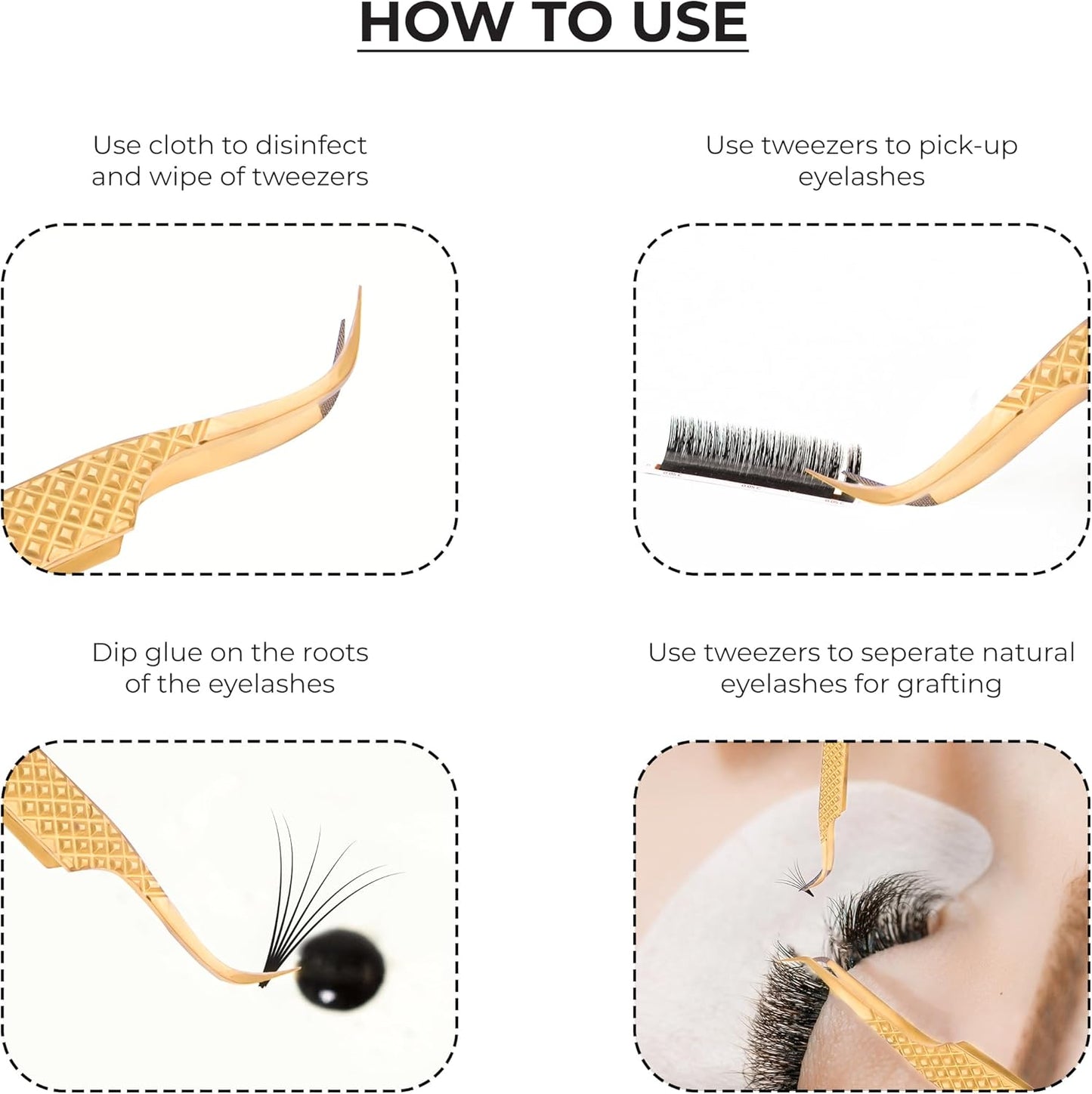 HOW TO USE

Use cloth to disinfect and wipe of tweezers

Use tweezers to pick-up eyelashes

Dip glue on the roots of the eyelashes

Use tweezers to seperate natural eyelashes for grafting