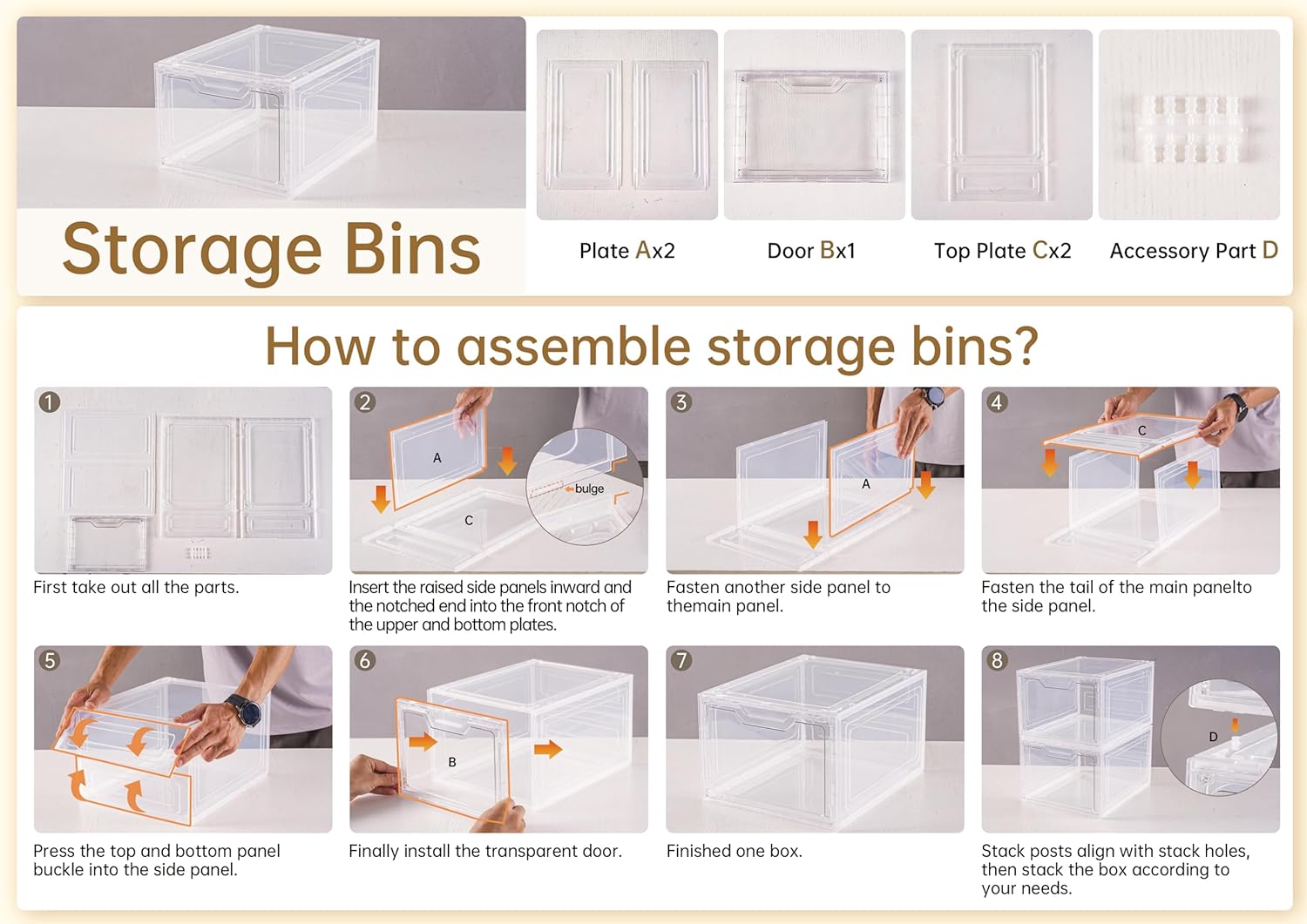 Storage Bins

Plate Ax2

Door Bx1

Top Plate Cx2

Accessory Part D

How to assemble storage bins?

1

First take out all the parts.

2

A

C

bulge

Insert the raised side panels inward and the notched end into the front notch of the upper and bottom plates.

3

A

Fasten another side panel to themain panel.

4

C

Fasten the tail of the main panelto the side panel.

5

Press the top and bottom panel buckle into the side panel.

6

B

Finally install the transparent door.

7

Finished one box.

8

D

Stack posts align with stack holes, then stack the box according to your needs.