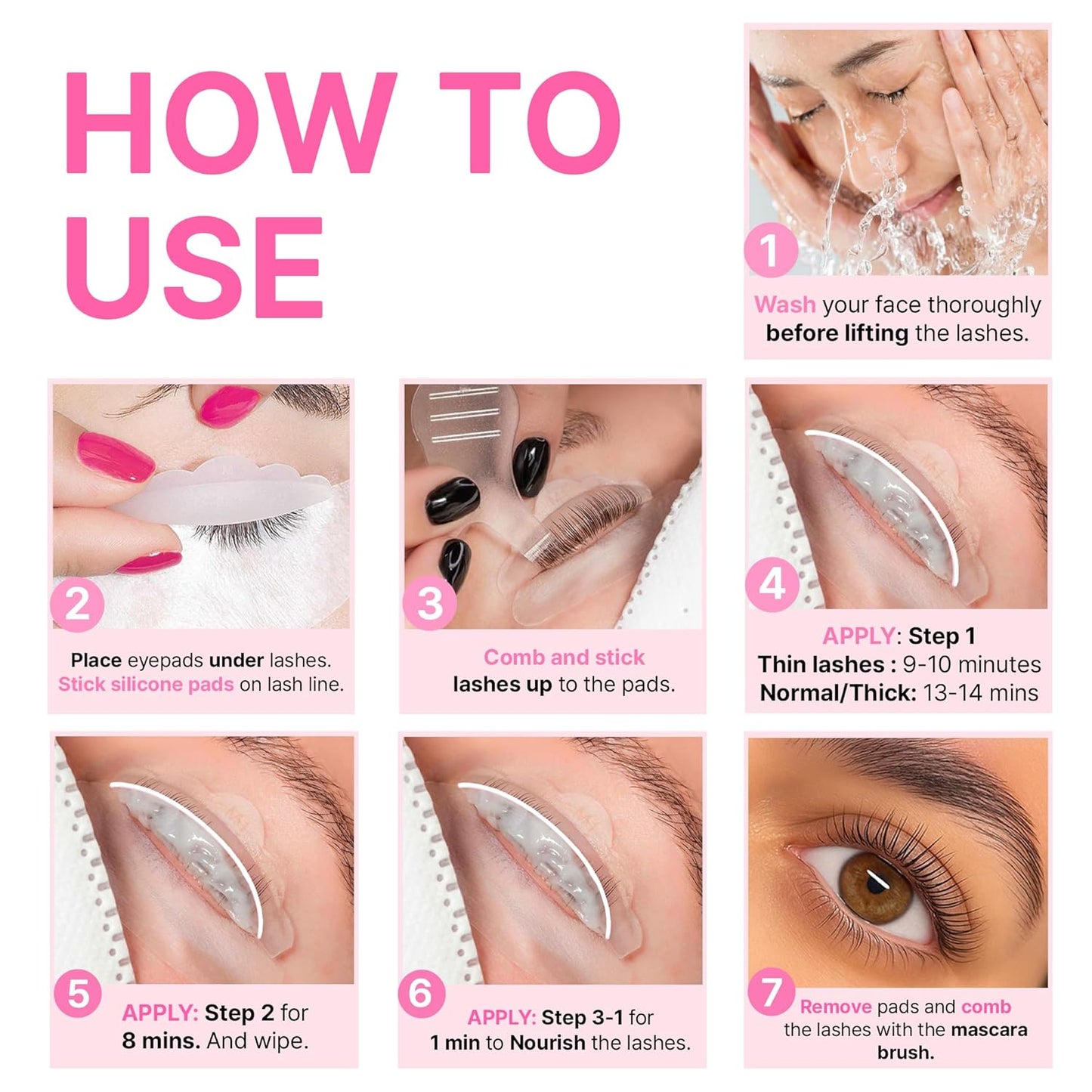 HOW TO USE

1

Wash your face thoroughly before lifting the lashes.

2

Place eyepads under lashes. Stick silicone pads on lash line.

3

Comb and stick lashes up to the pads.

4

APPLY: Step 1
Thin lashes : 9-10 minutes
Normal/Thick: 13-14 mins

5

APPLY: Step 2 for 8 mins. And wipe.

6

APPLY: Step 3-1 for 1 min to Nourish the lashes.

7

Remove pads and comb the lashes with the mascara brush.