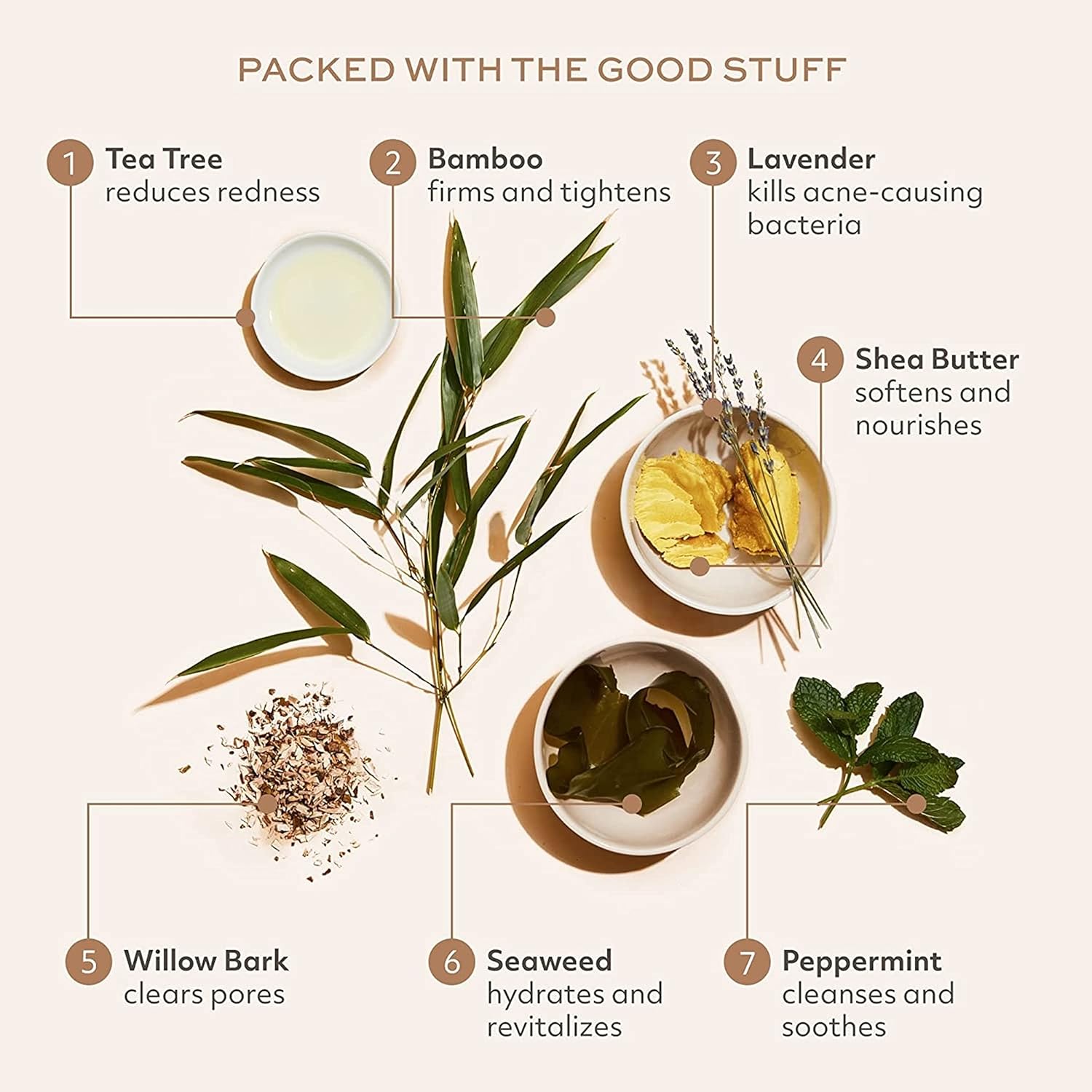 PACKED WITH THE GOOD STUFF

1 Tea Tree
reduces redness

2 Bamboo
firms and tightens

3 Lavender
kills acne-causing bacteria

4 Shea Butter
softens and nourishes

5 Willow Bark
clears pores

6 Seaweed
hydrates and revitalizes

7 Peppermint
cleanses and soothes