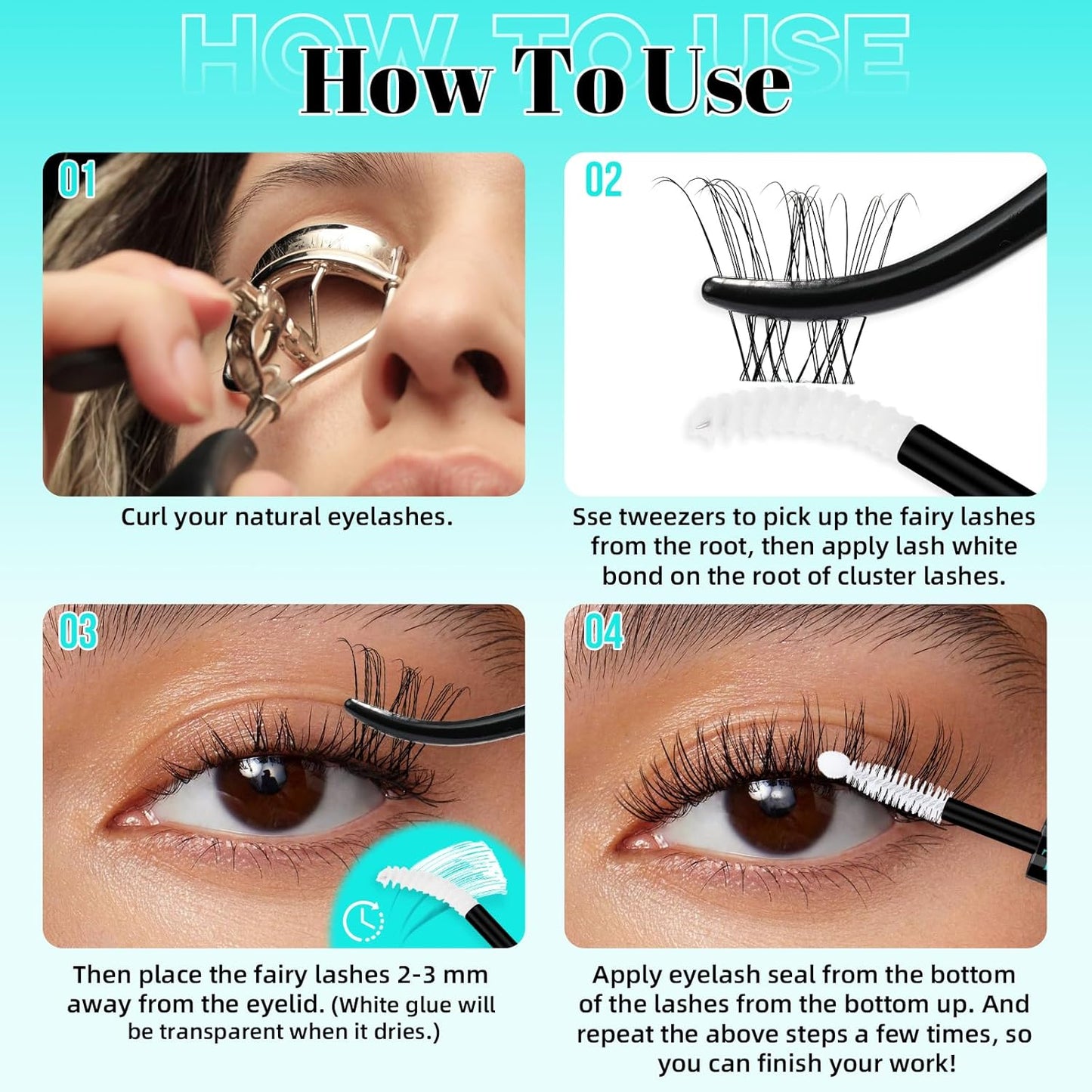 HOW TO USE

How To Use

01

Curl your natural eyelashes.

02

Sse tweezers to pick up the fairy lashes from the root, then apply lash white bond on the root of cluster lashes.

03

Then place the fairy lashes 2-3 mm away from the eyelid. (White glue will be transparent when it dries.)

04

Apply eyelash seal from the bottom of the lashes from the bottom up. And repeat the above steps a few times, so you can finish your work!